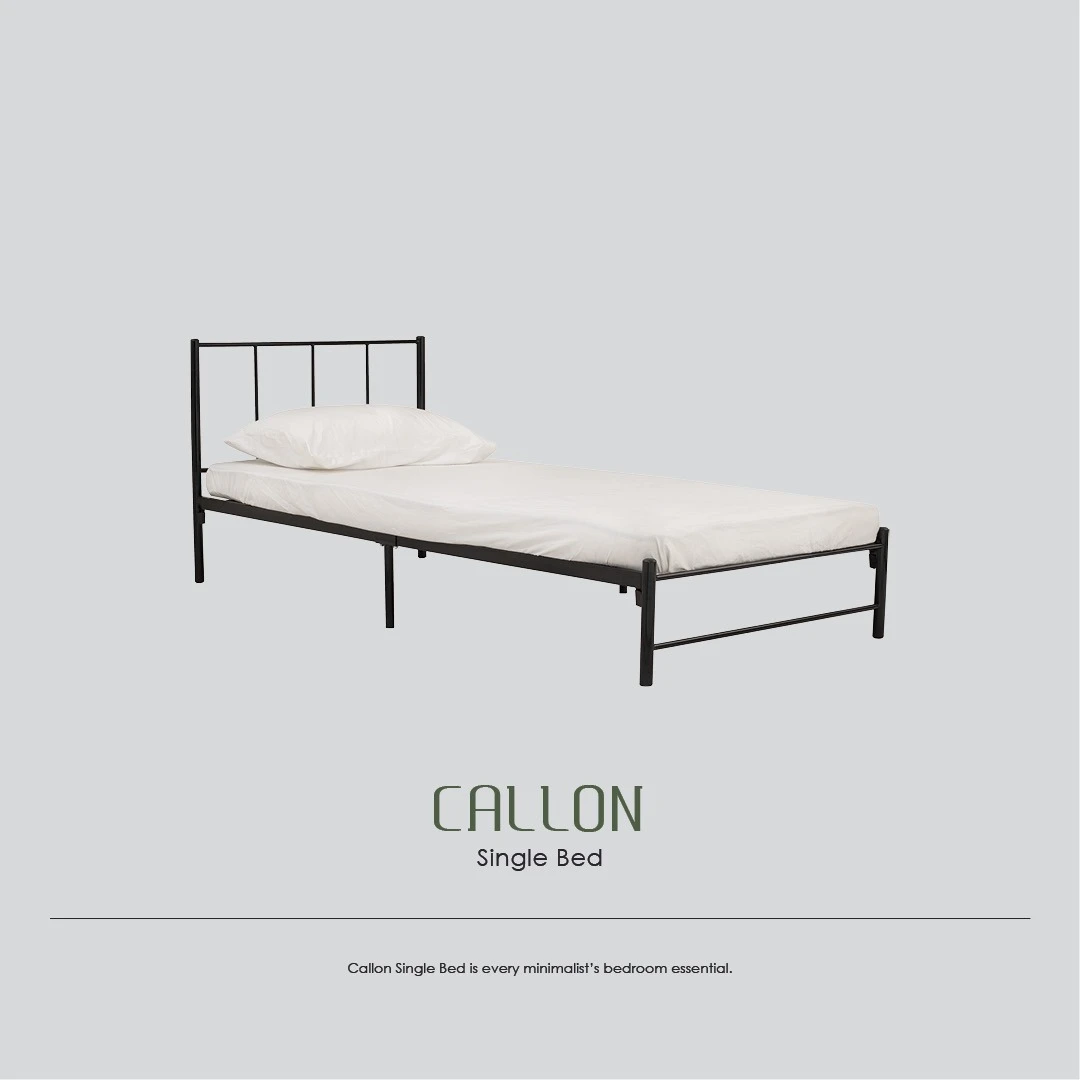 CALLON
Single Bed

Callon Single Bed is every minimalist's bedroom essential.