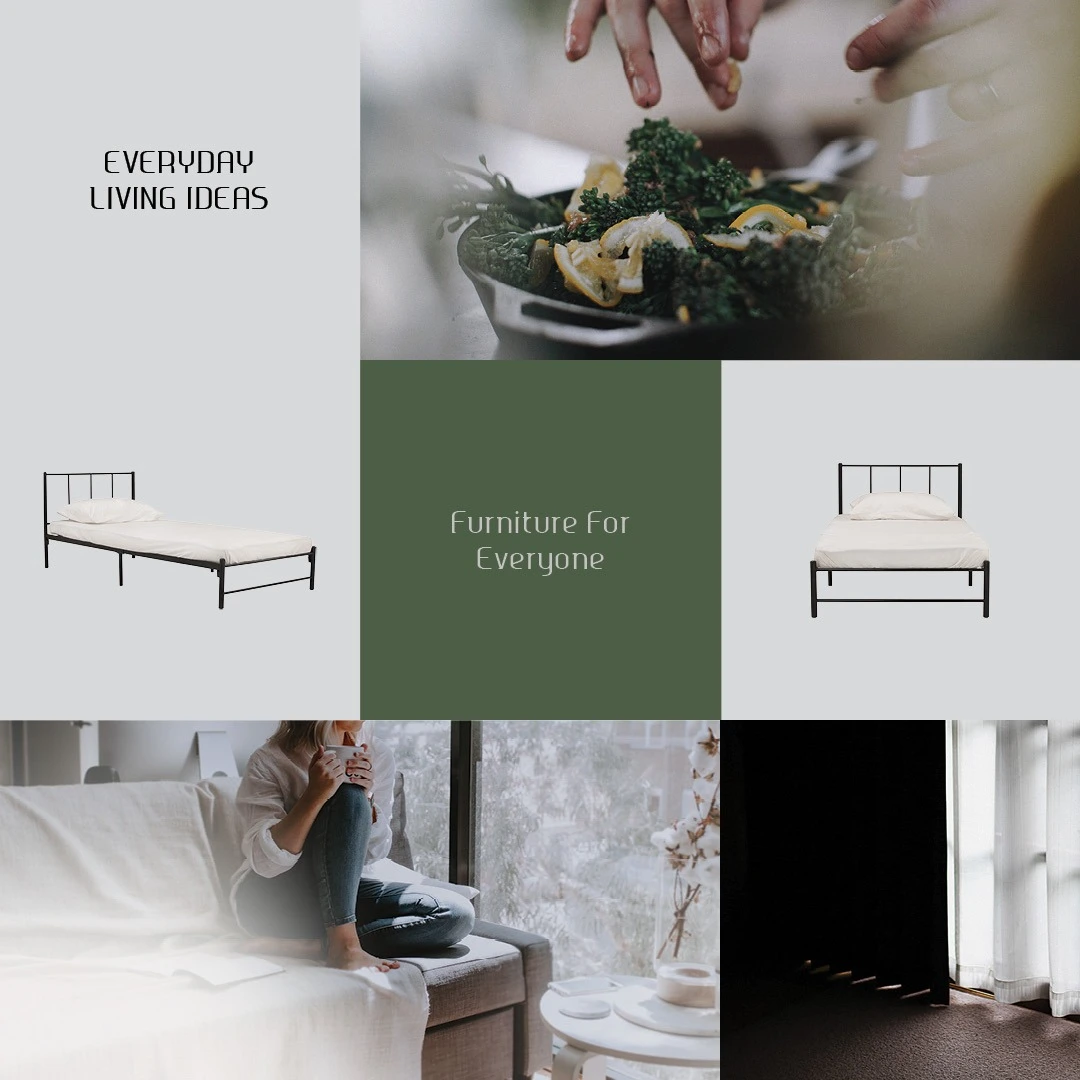 EVERYDAY
LIVING IDEAS

Furniture For
Everyone