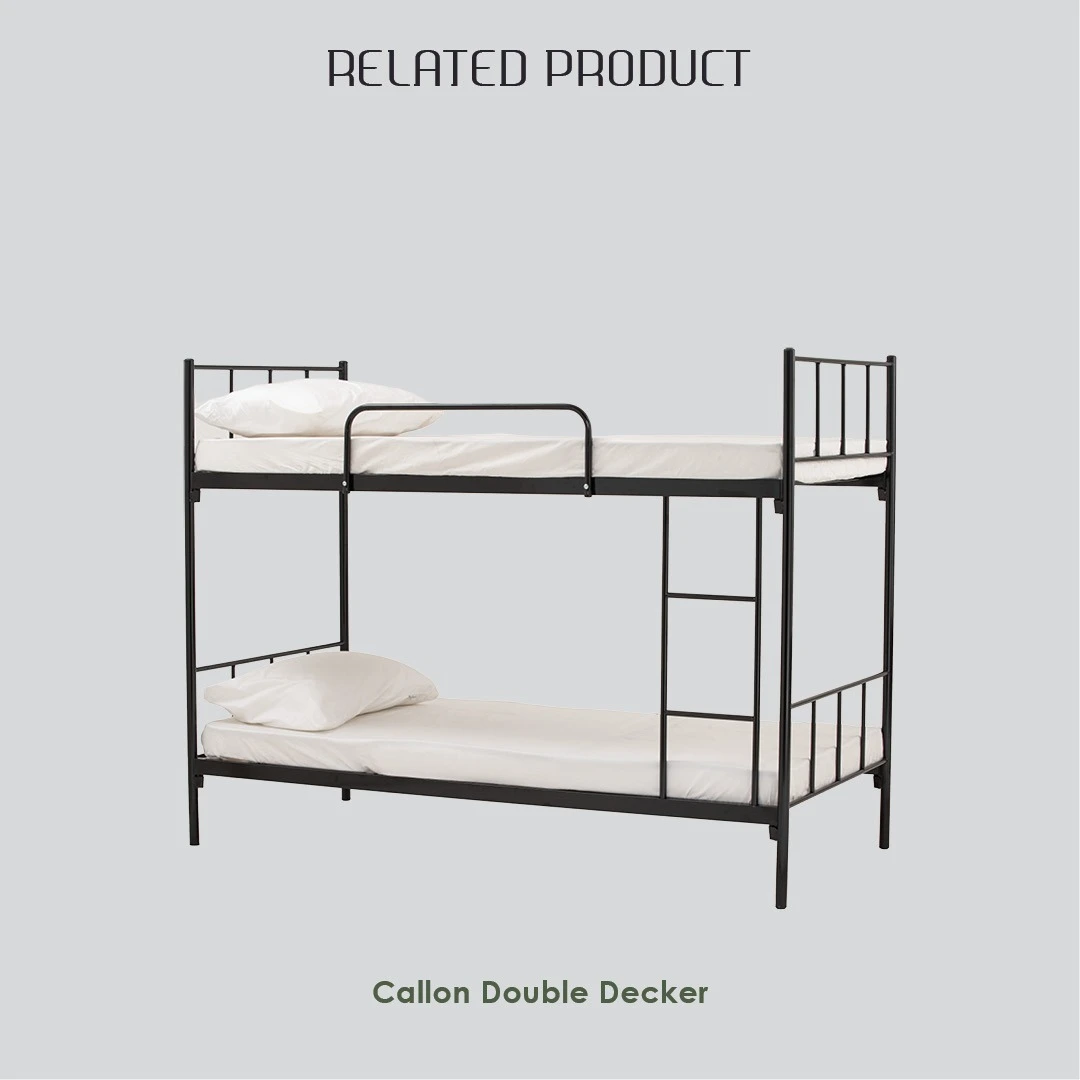 RELATED PRODUCT

Callon Double Decker