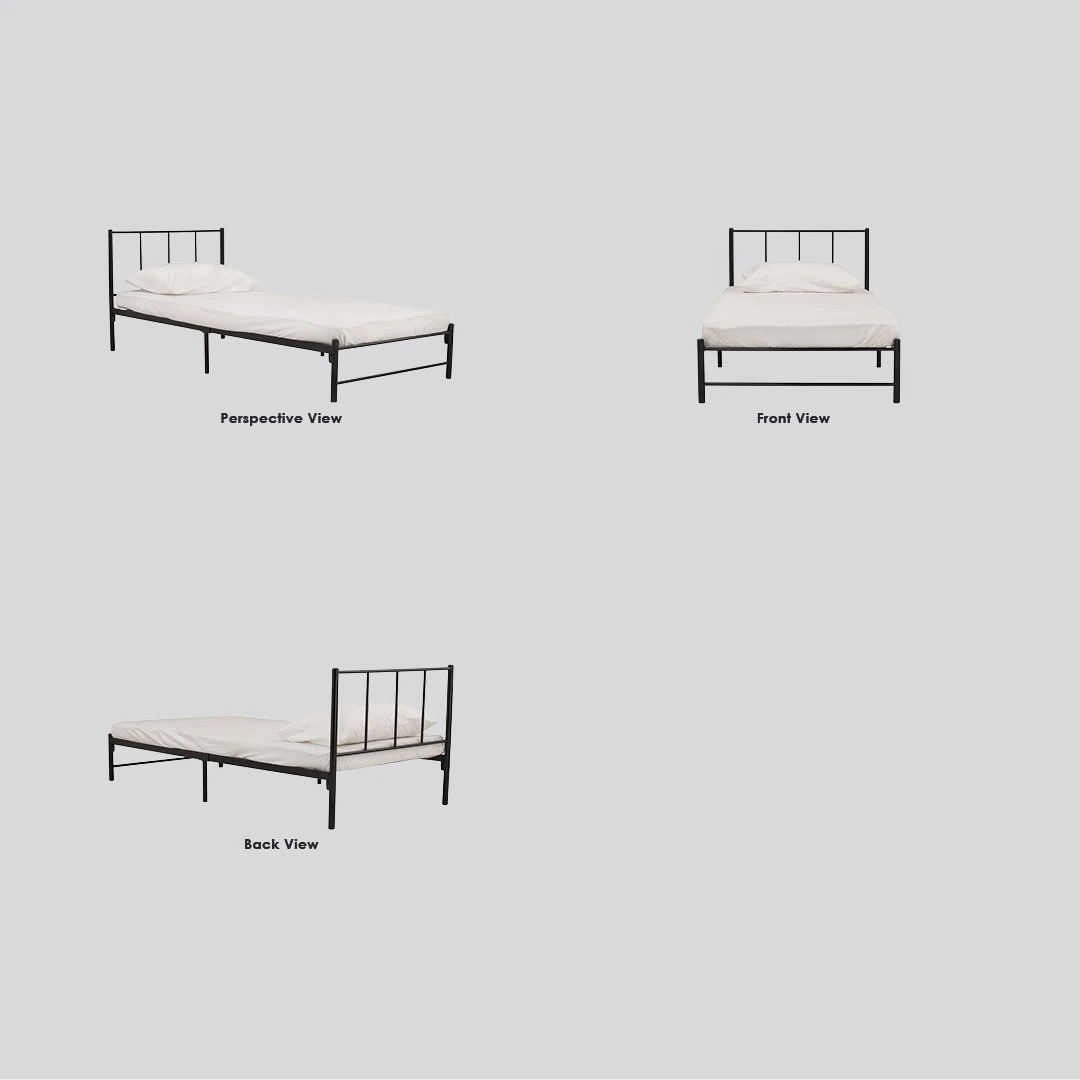 Perspective View

Front View

Back View