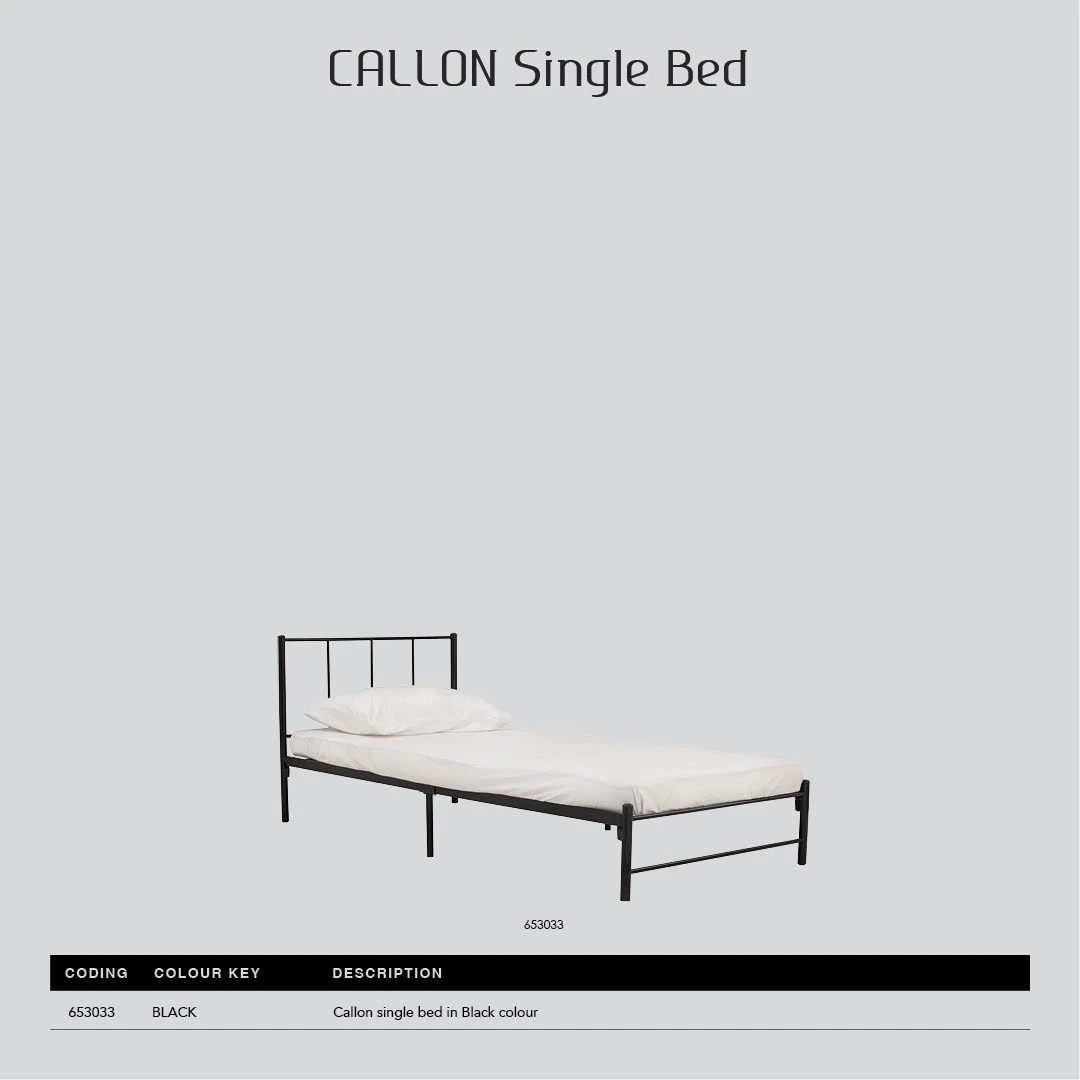 CALLON Single Bed

653033

| CODING | COLOUR KEY | DESCRIPTION |
|---|---|---|
| 653033 | BLACK | Callon single bed in Black colour |