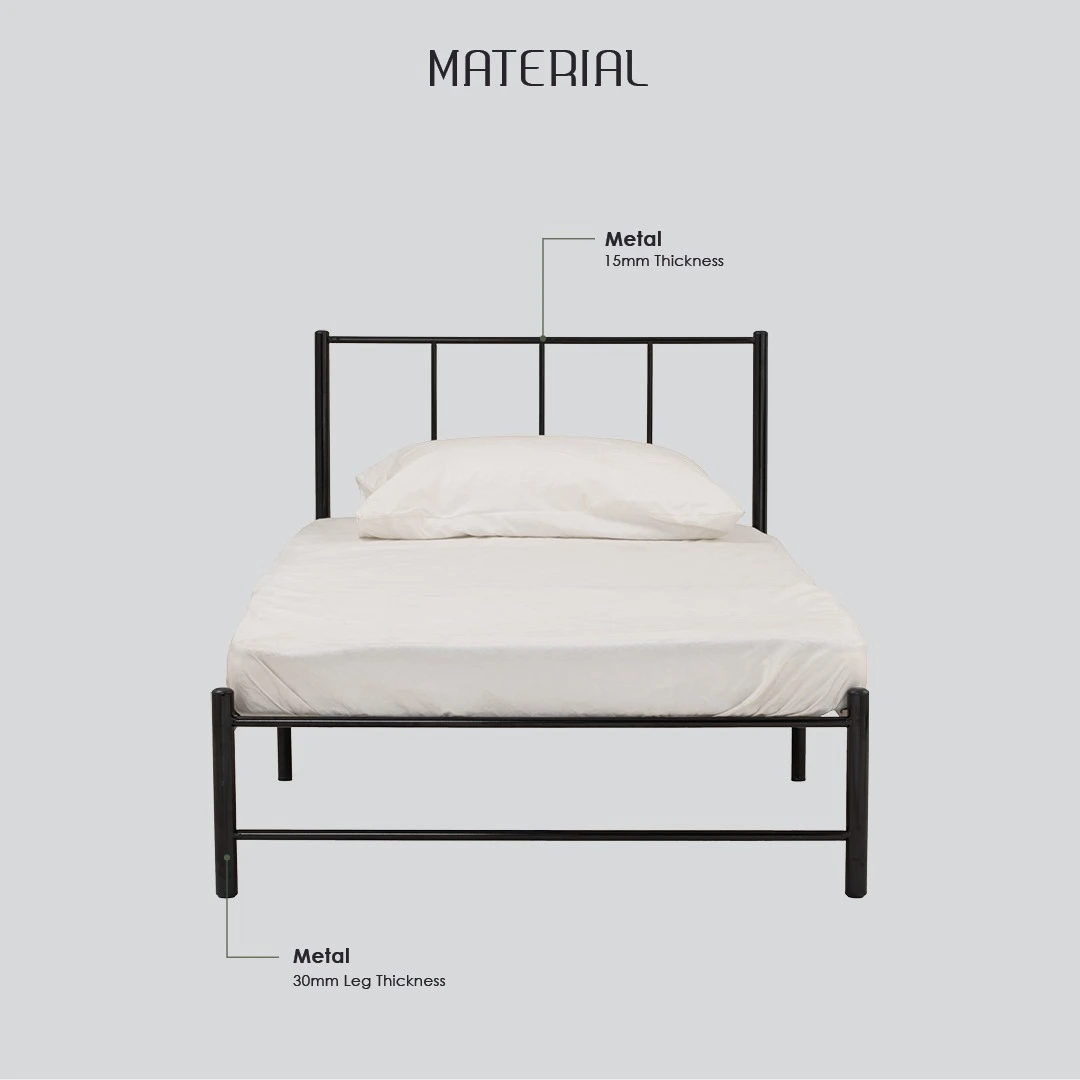 MATERIAL

Metal
15mm Thickness

Metal
30mm Leg Thickness