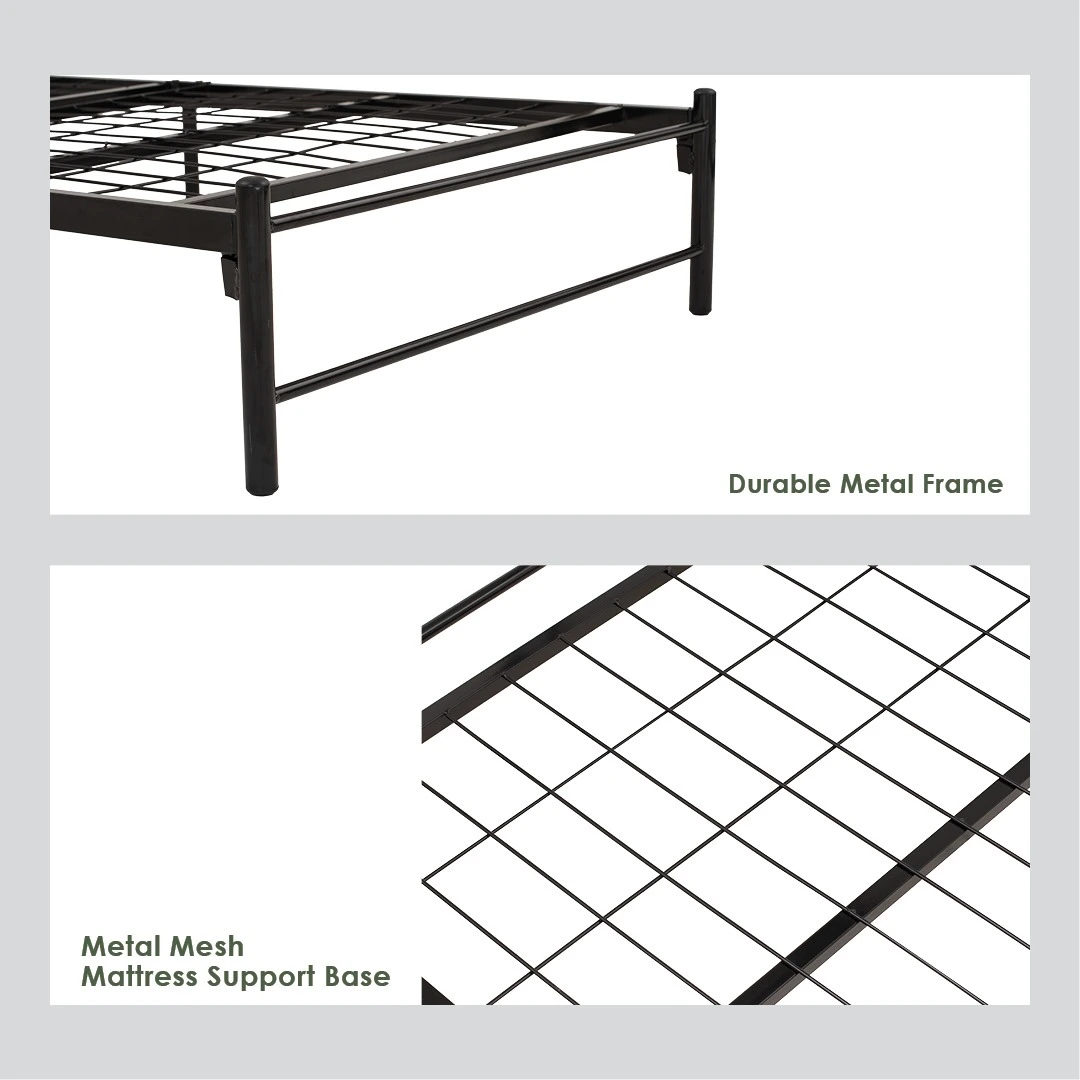 Durable Metal Frame

Metal Mesh
Mattress Support Base