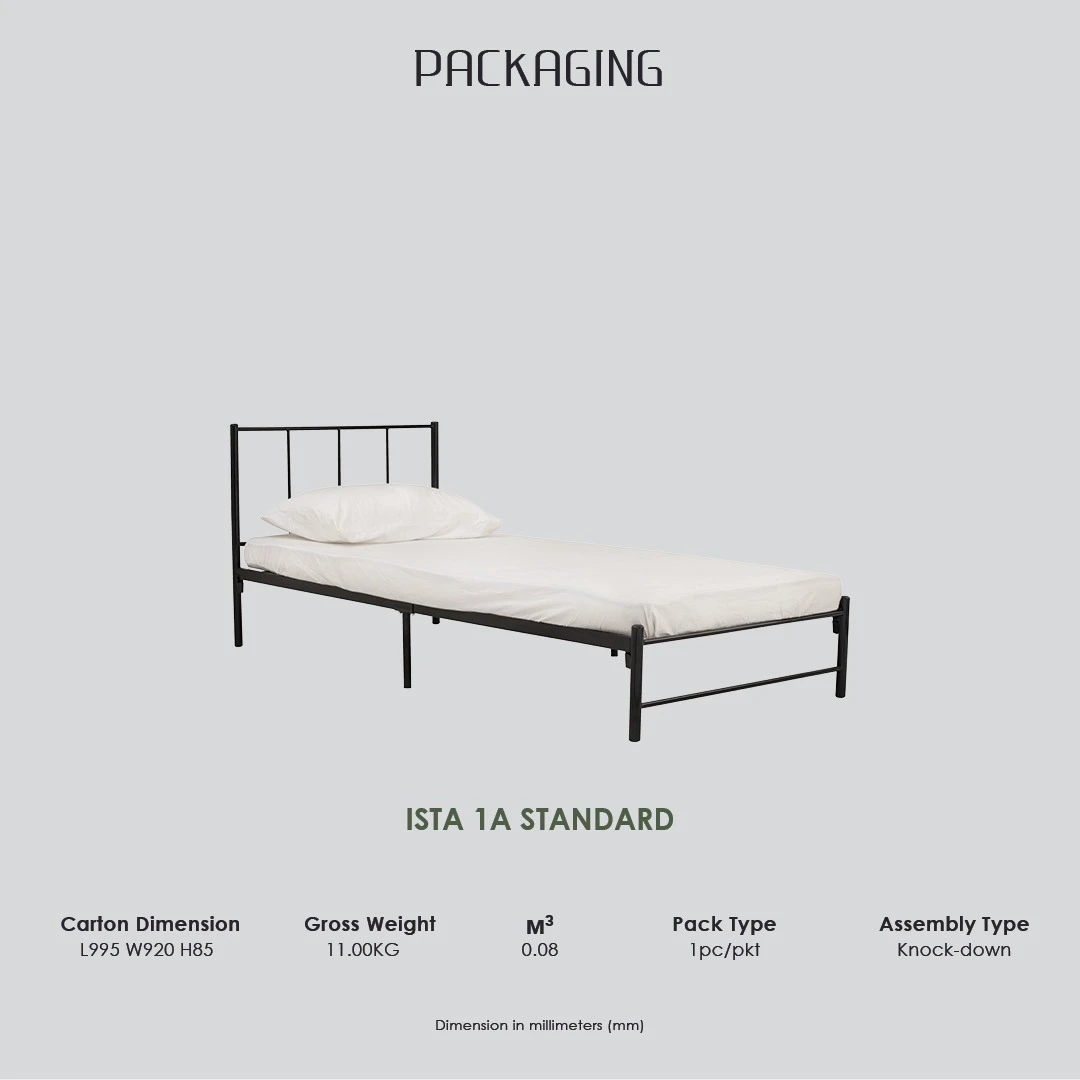 PACKAGING

ISTA 1A STANDARD

| Carton Dimension | Gross Weight | $M^3$ | Pack Type | Assembly Type |
|---|---|---|---|---|
| L995 W920 H85 | 11.00KG | 0.08 | 1pc/pkt | Knock-down |

Dimension in millimeters (mm)