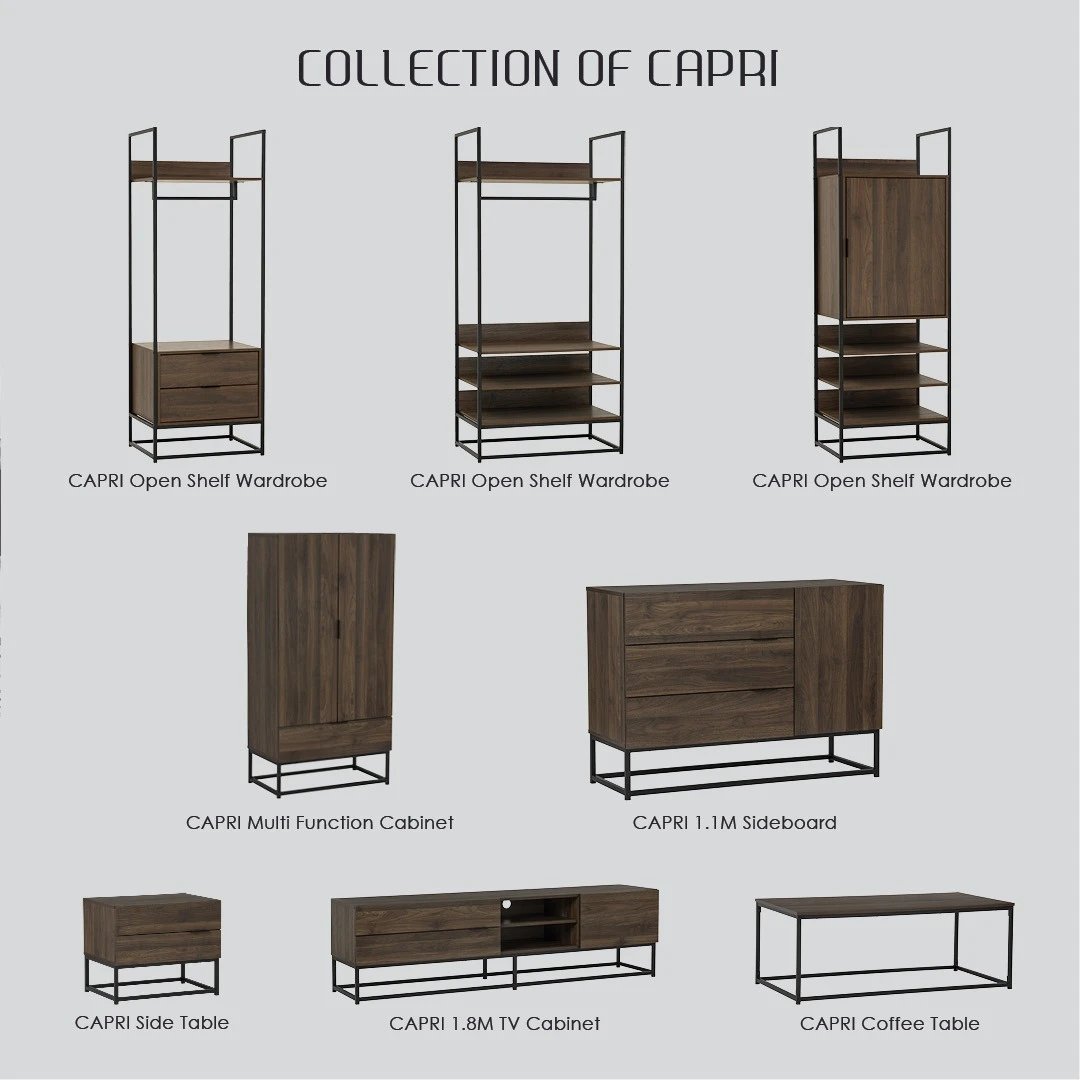 COLLECTION OF CAPRI

CAPRI Open Shelf Wardrobe

CAPRI Open Shelf Wardrobe

CAPRI Open Shelf Wardrobe

CAPRI Multi Function Cabinet

CAPRI 1.1M Sideboard

CAPRI Side Table

CAPRI 1.8M TV Cabinet

CAPRI Coffee Table