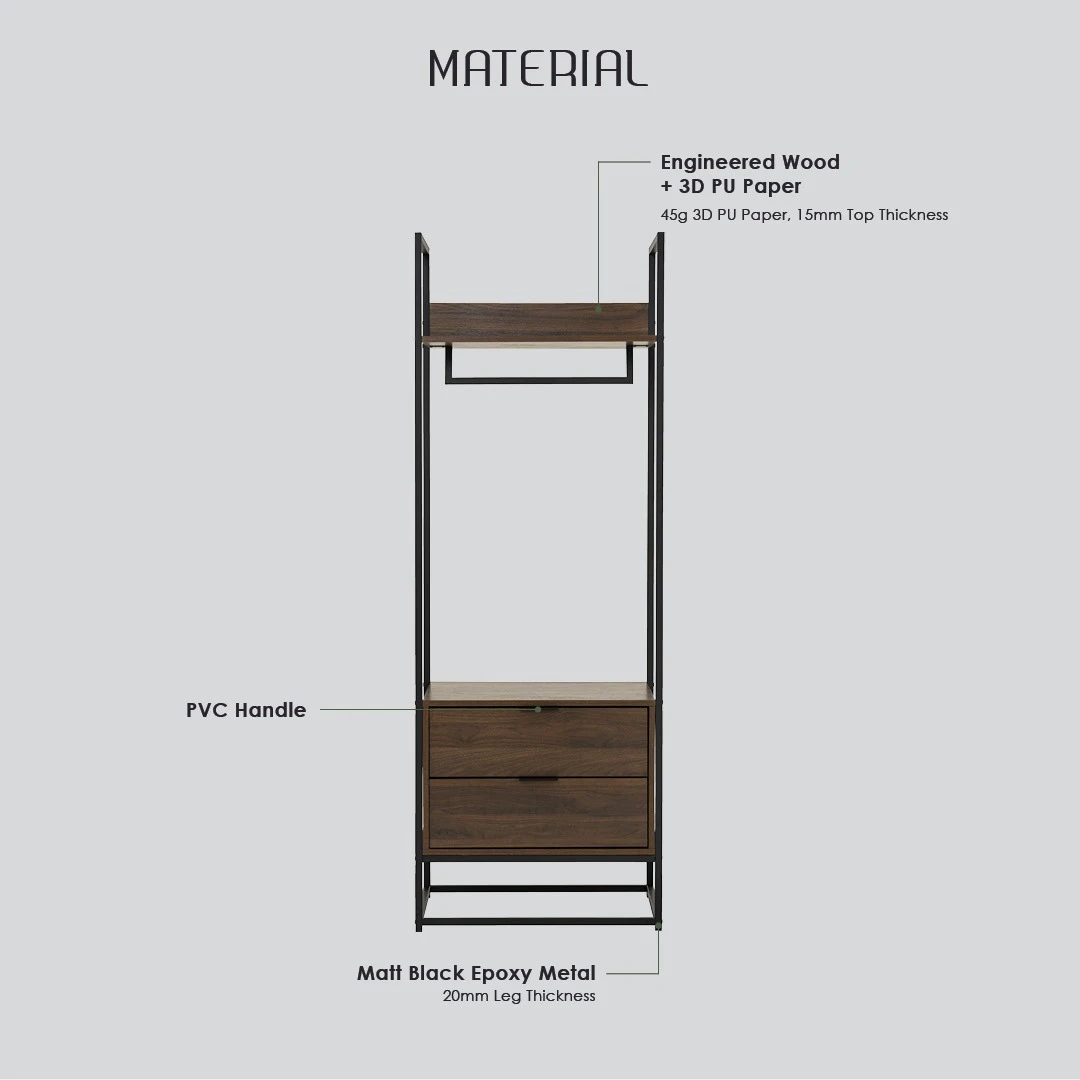 MATERIAL

Engineered Wood
+ 3D PU Paper
45g 3D PU Paper, 15mm Top Thickness

PVC Handle

Matt Black Epoxy Metal
20mm Leg Thickness