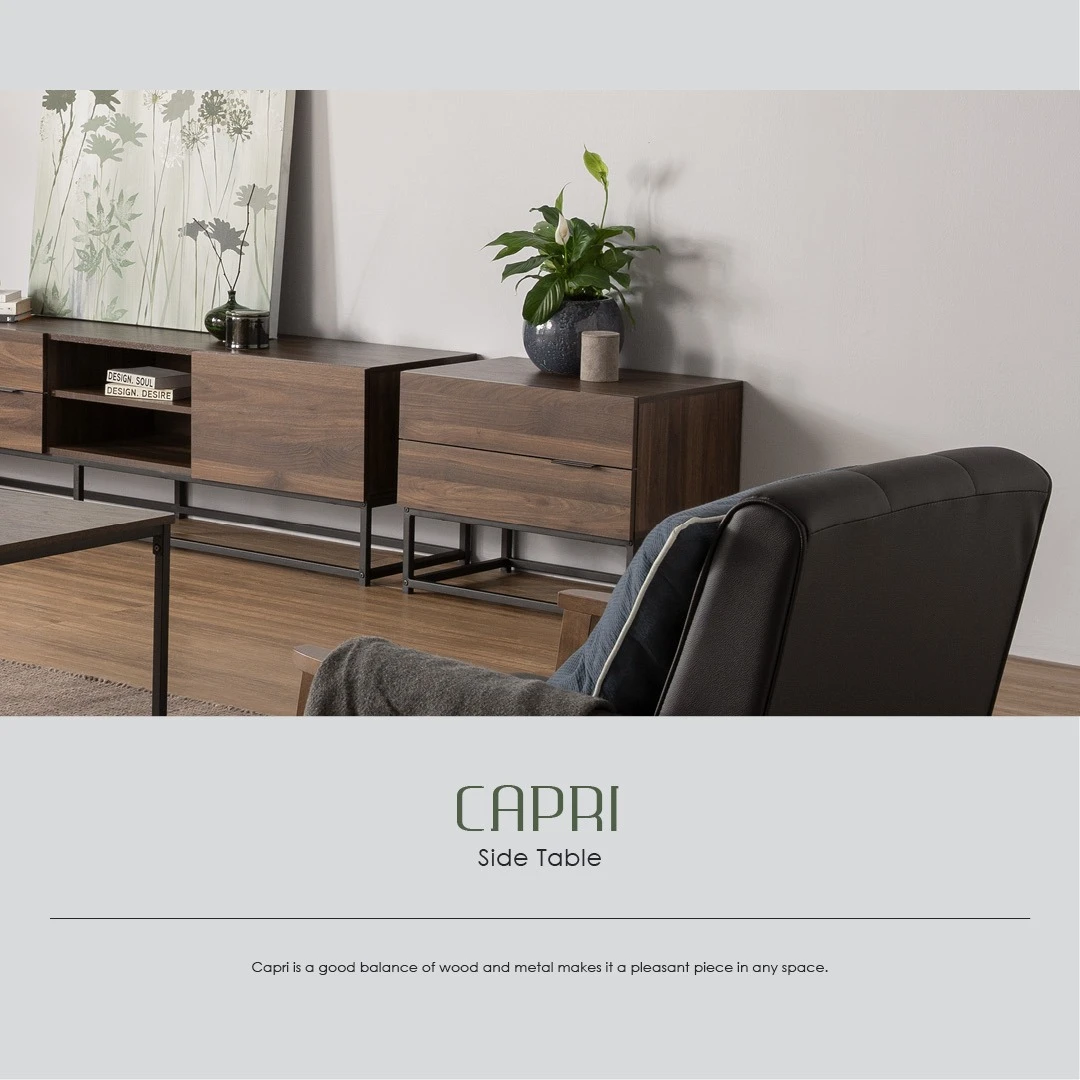 DESIGN. SOUL
DESIGN. DESIRE

CAPRI
Side Table

Capri is a good balance of wood and metal makes it a pleasant piece in any space.