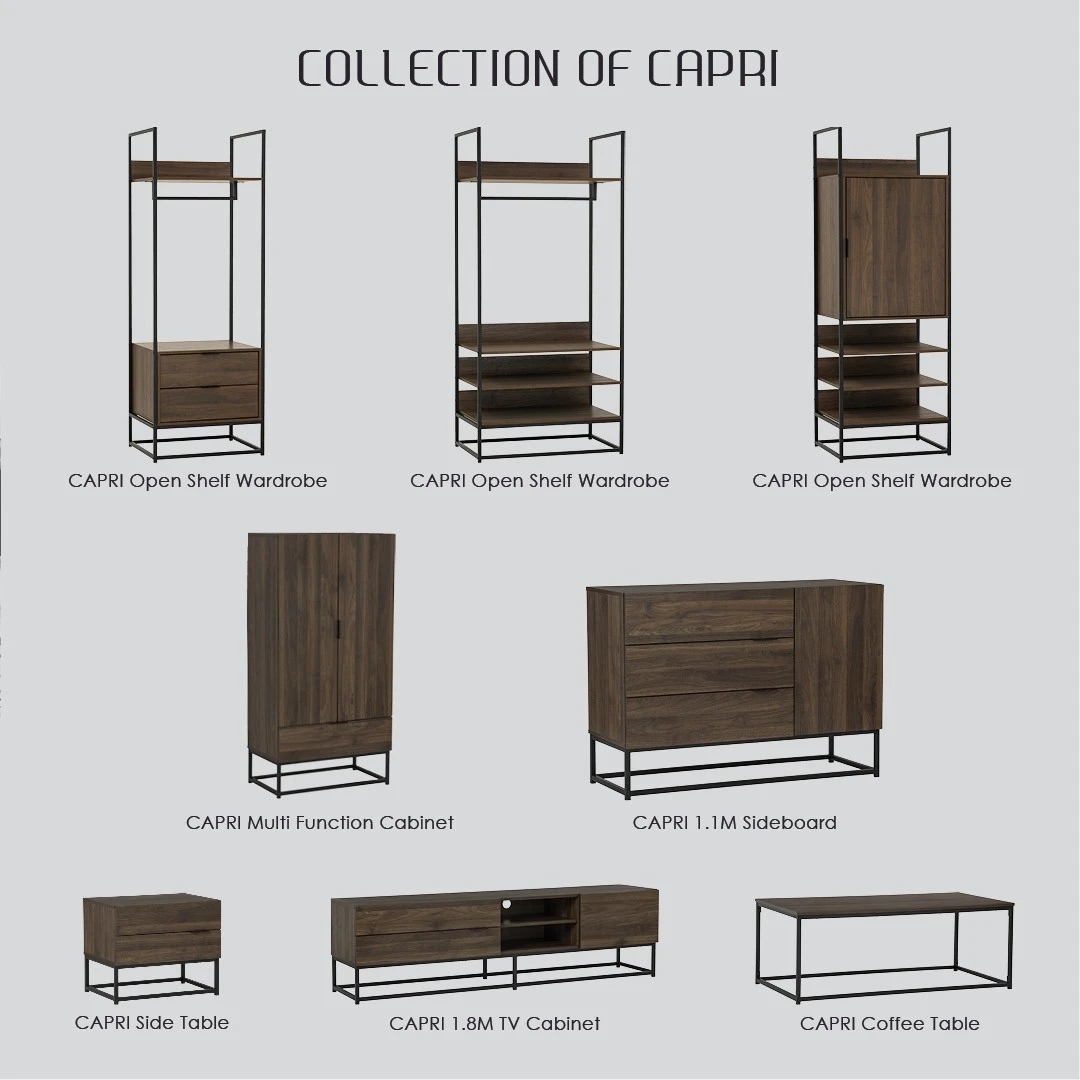 COLLECTION OF CAPRI

CAPRI Open Shelf Wardrobe

CAPRI Open Shelf Wardrobe

CAPRI Open Shelf Wardrobe

CAPRI Multi Function Cabinet

CAPRI 1.1M Sideboard

CAPRI Side Table

CAPRI 1.8M TV Cabinet

CAPRI Coffee Table