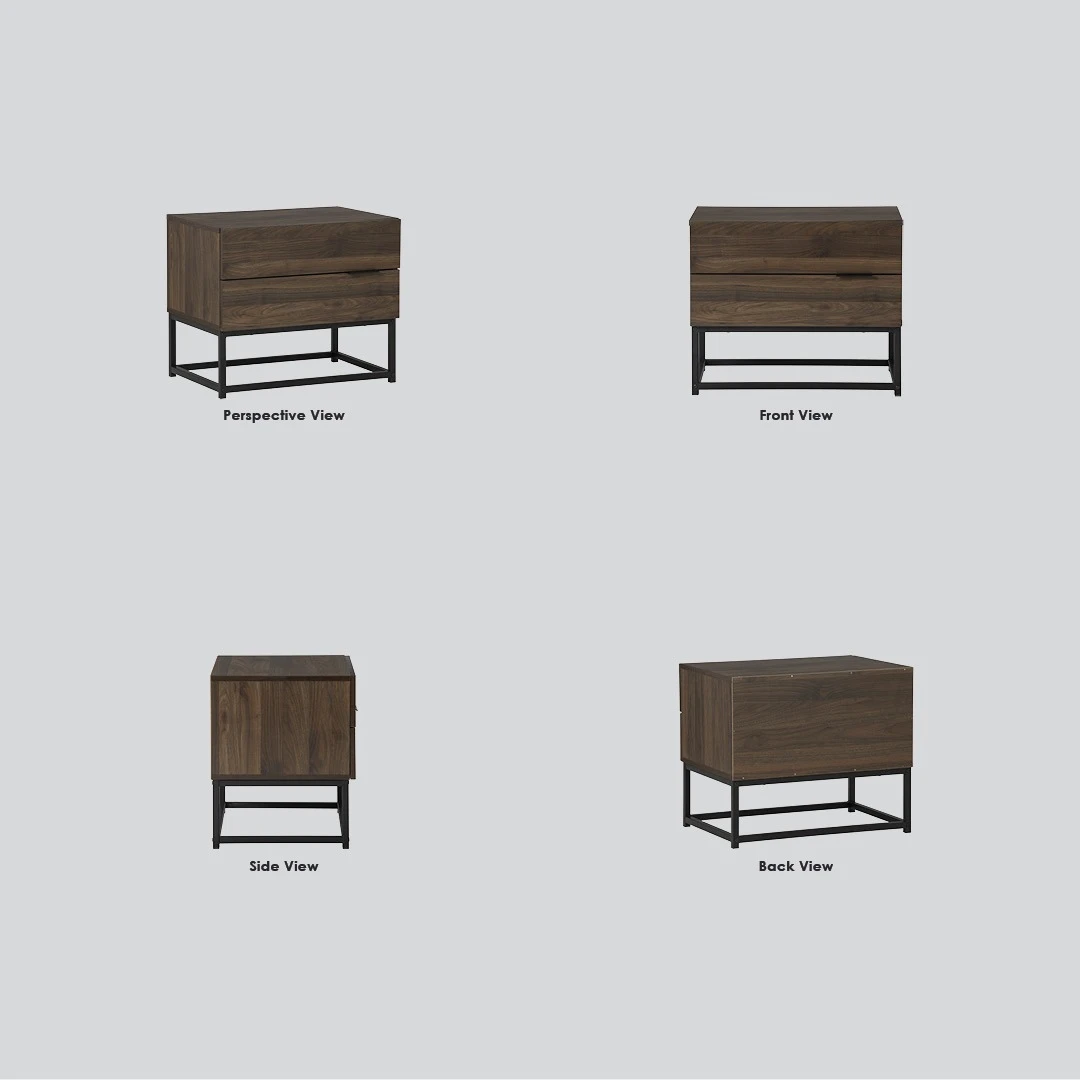 Perspective View

Front View

Side View

Back View