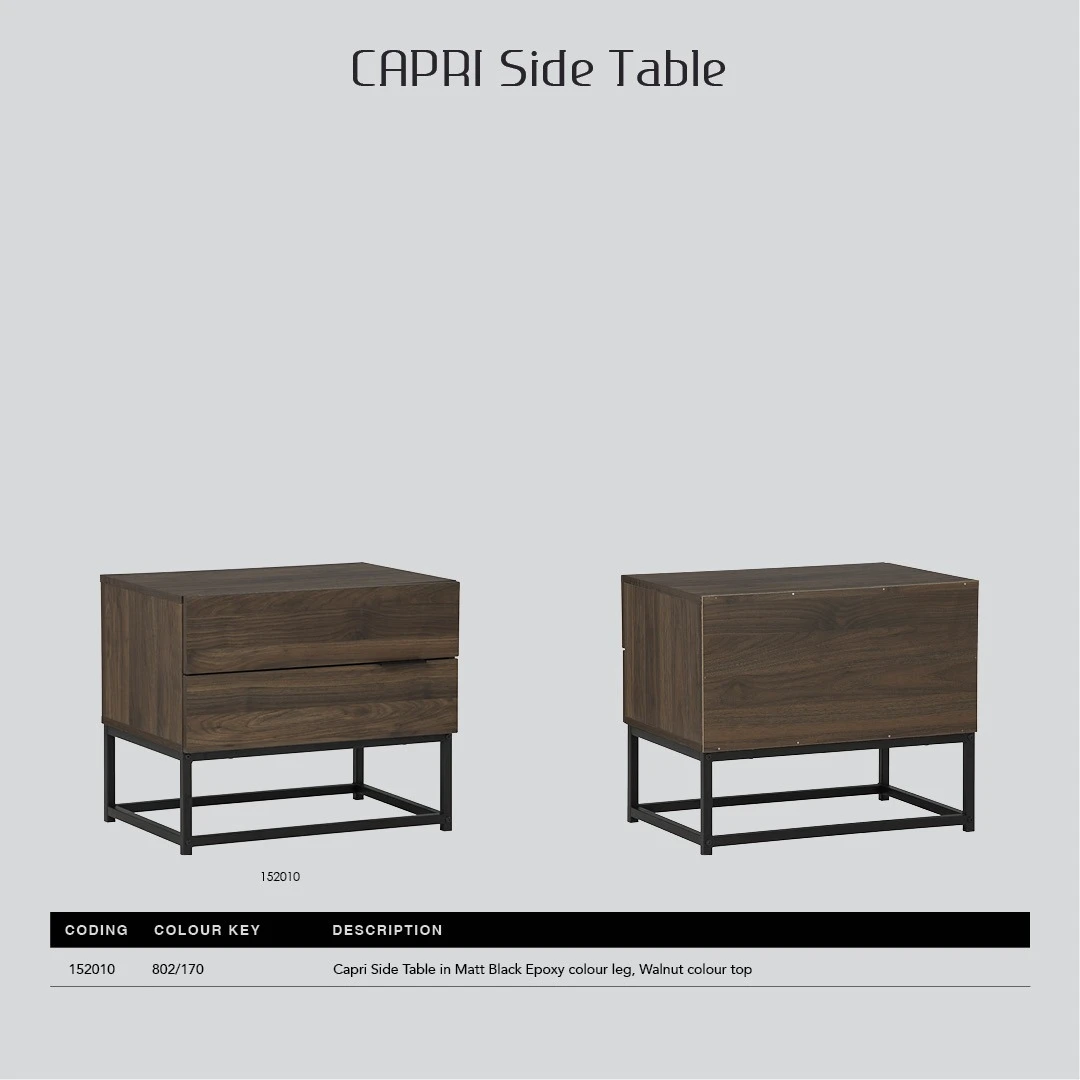 CAPRI Side Table

152010

| CODING | COLOUR KEY | DESCRIPTION |
|---|---|---|
| 152010 | 802/170 | Capri Side Table in Matt Black Epoxy colour leg, Walnut colour top |