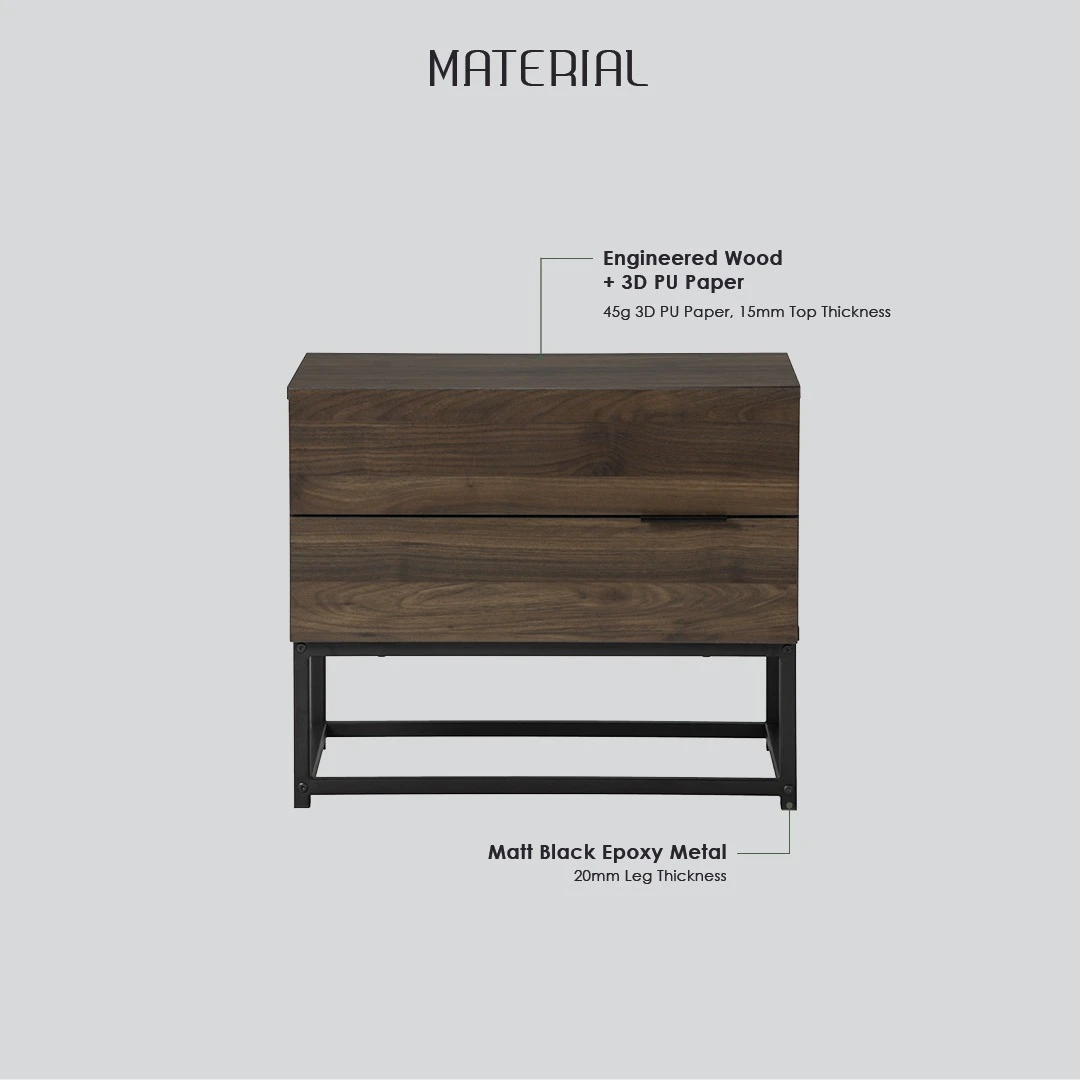 MATERIAL

Engineered Wood
+ 3D PU Paper
45g 3D PU Paper, 15mm Top Thickness

Matt Black Epoxy Metal
20mm Leg Thickness