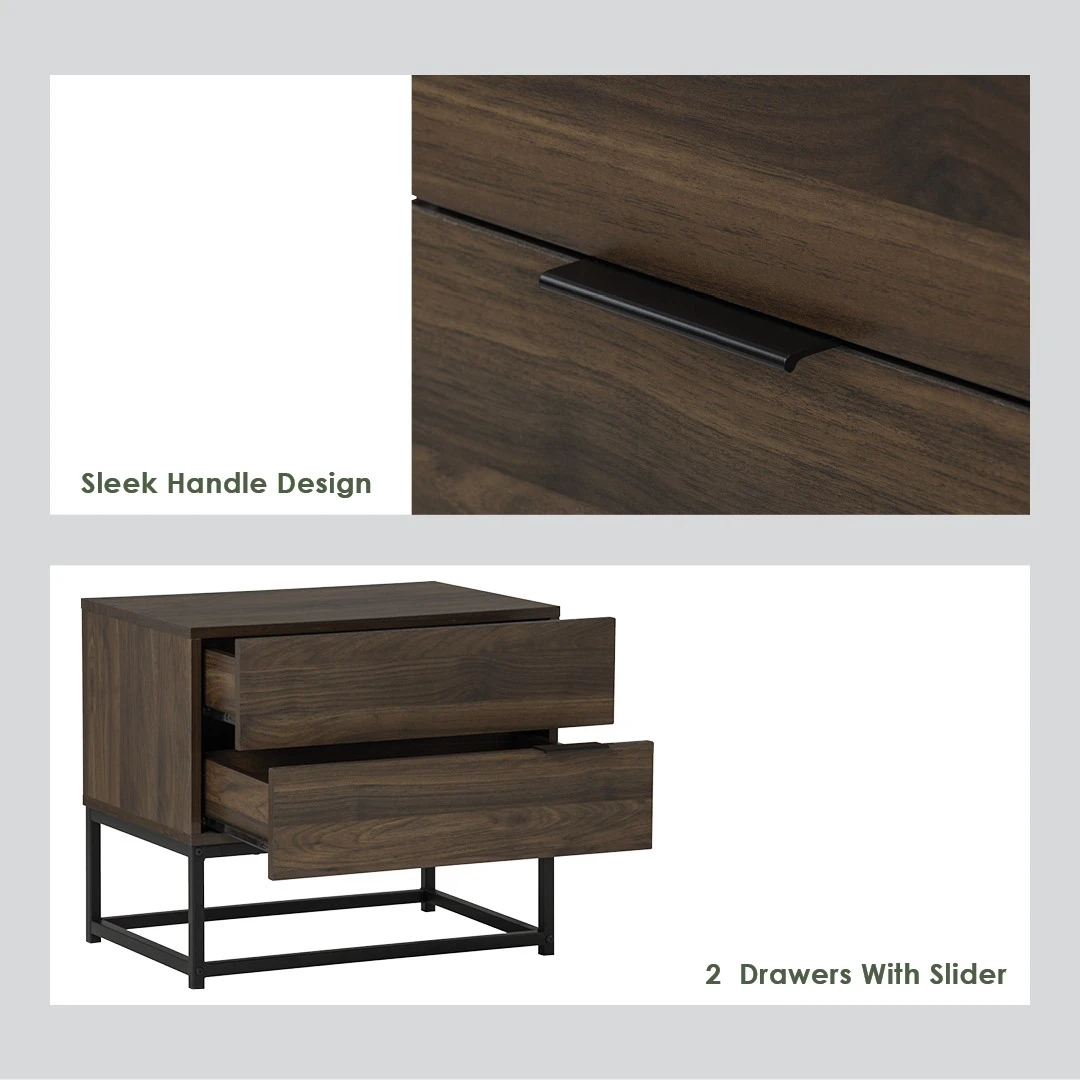 Sleek Handle Design

2 Drawers With Slider