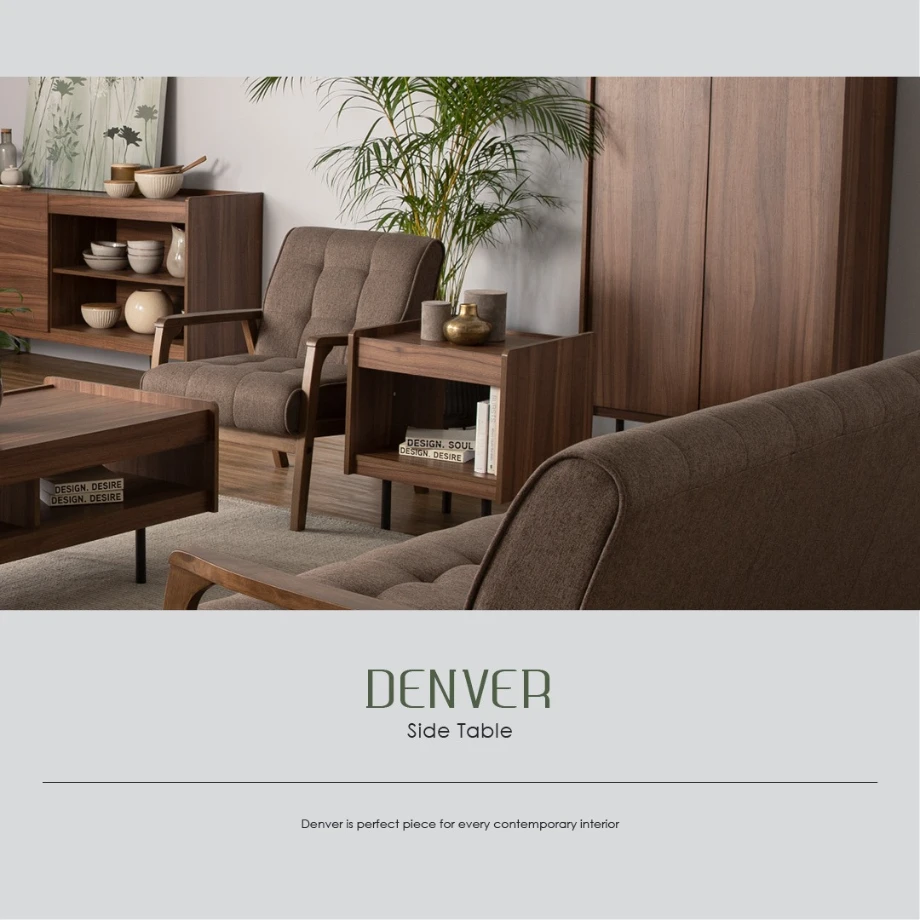 DESIGN. DESIRE
DESIGN. DESIRE

DESIGN. SOUL
DESIGN. DESIRE

DENVER
Side Table

Denver is perfect piece for every contemporary interior