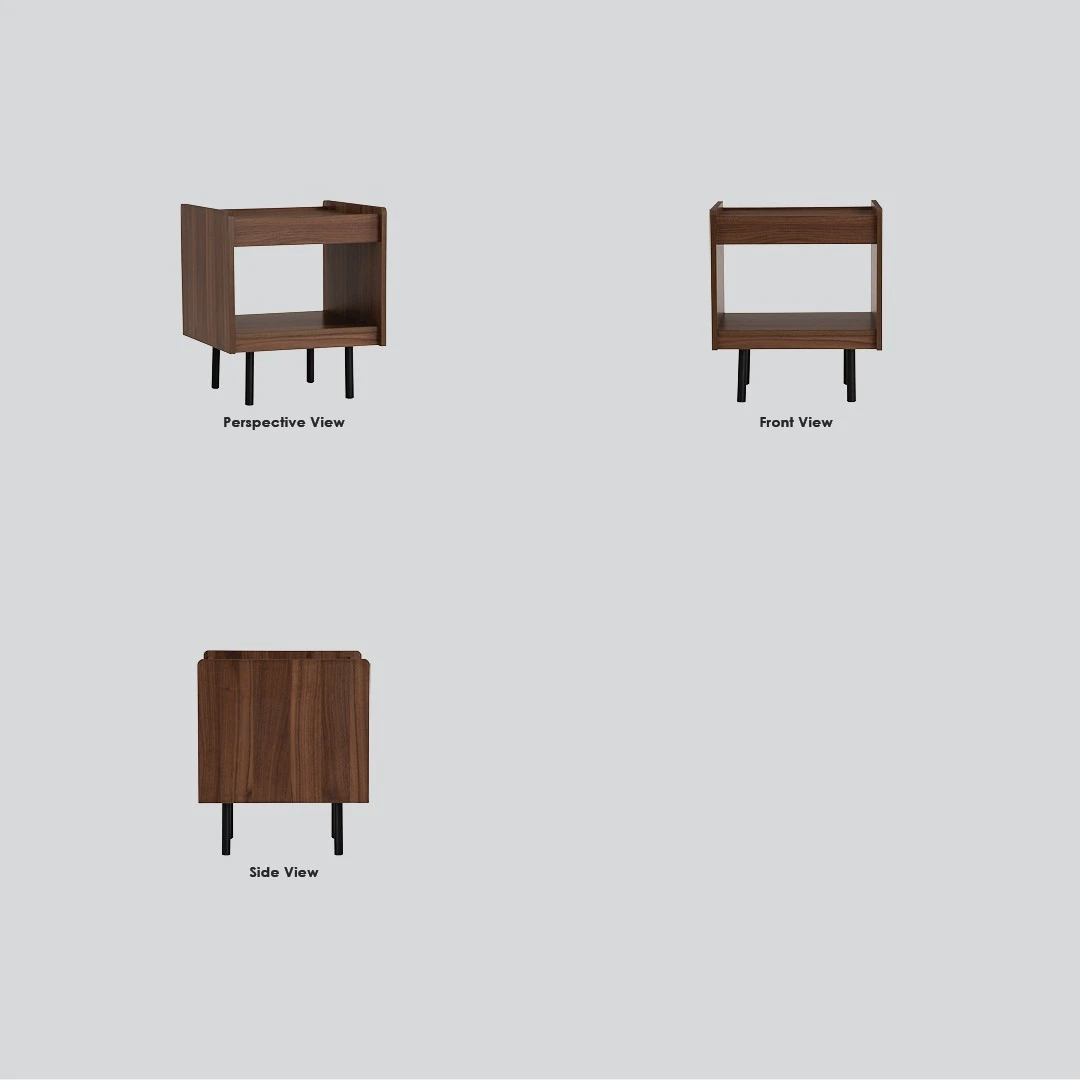 Perspective View

Front View

Side View