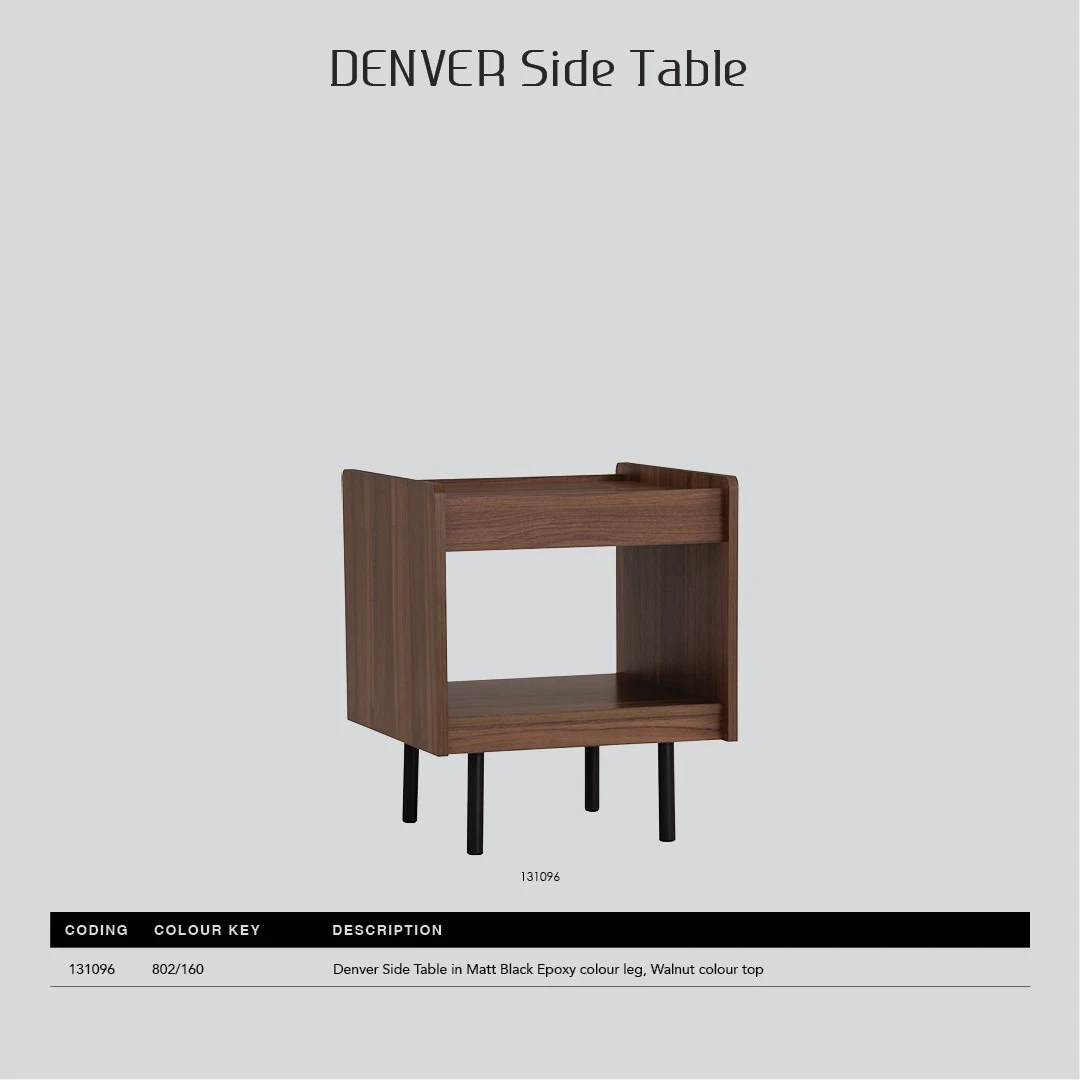 DENVER Side Table

131096

| CODING | COLOUR KEY | DESCRIPTION |
|---|---|---|
| 131096 | 802/160 | Denver Side Table in Matt Black Epoxy colour leg, Walnut colour top |