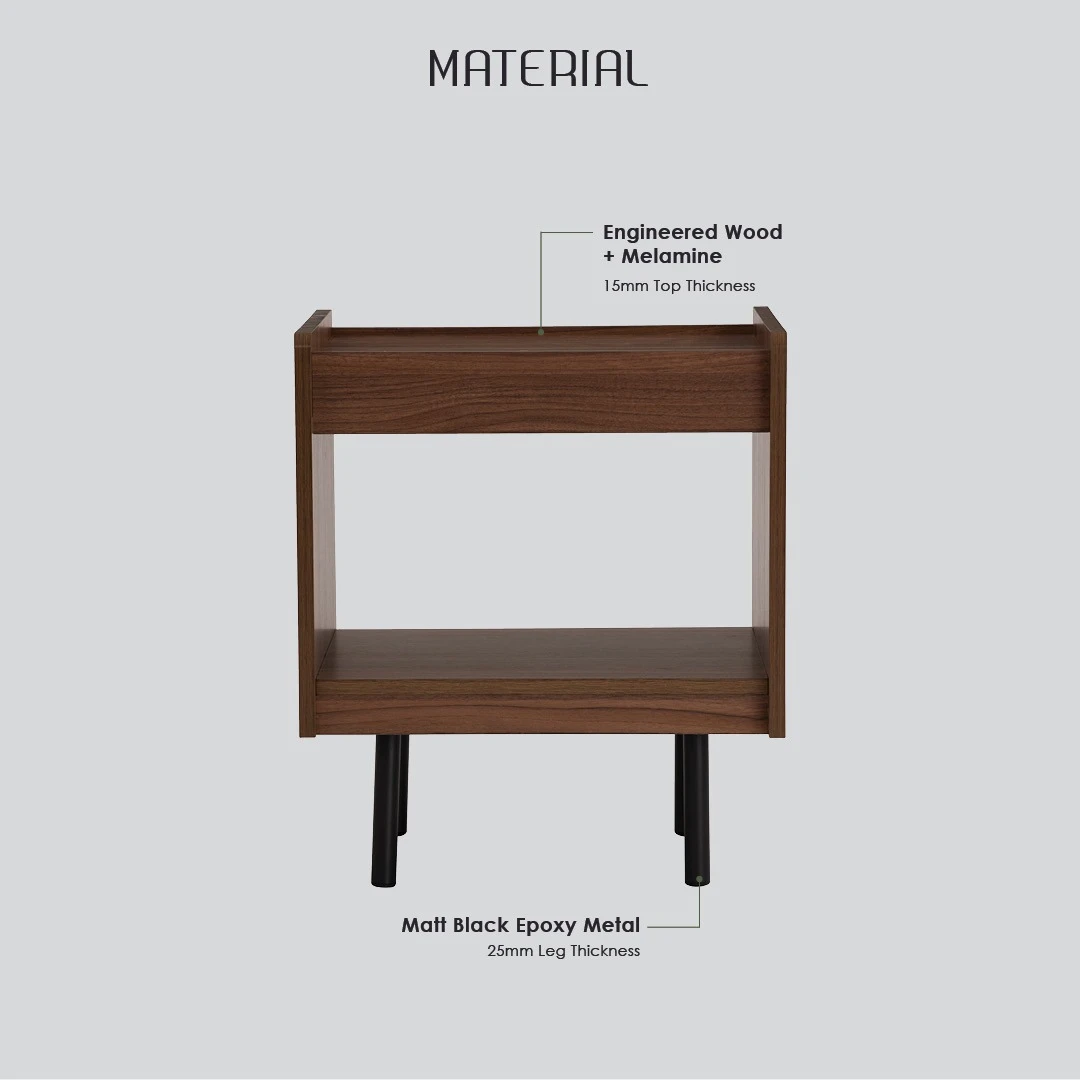 MATERIAL

Engineered Wood
+ Melamine
15mm Top Thickness

Matt Black Epoxy Metal
25mm Leg Thickness