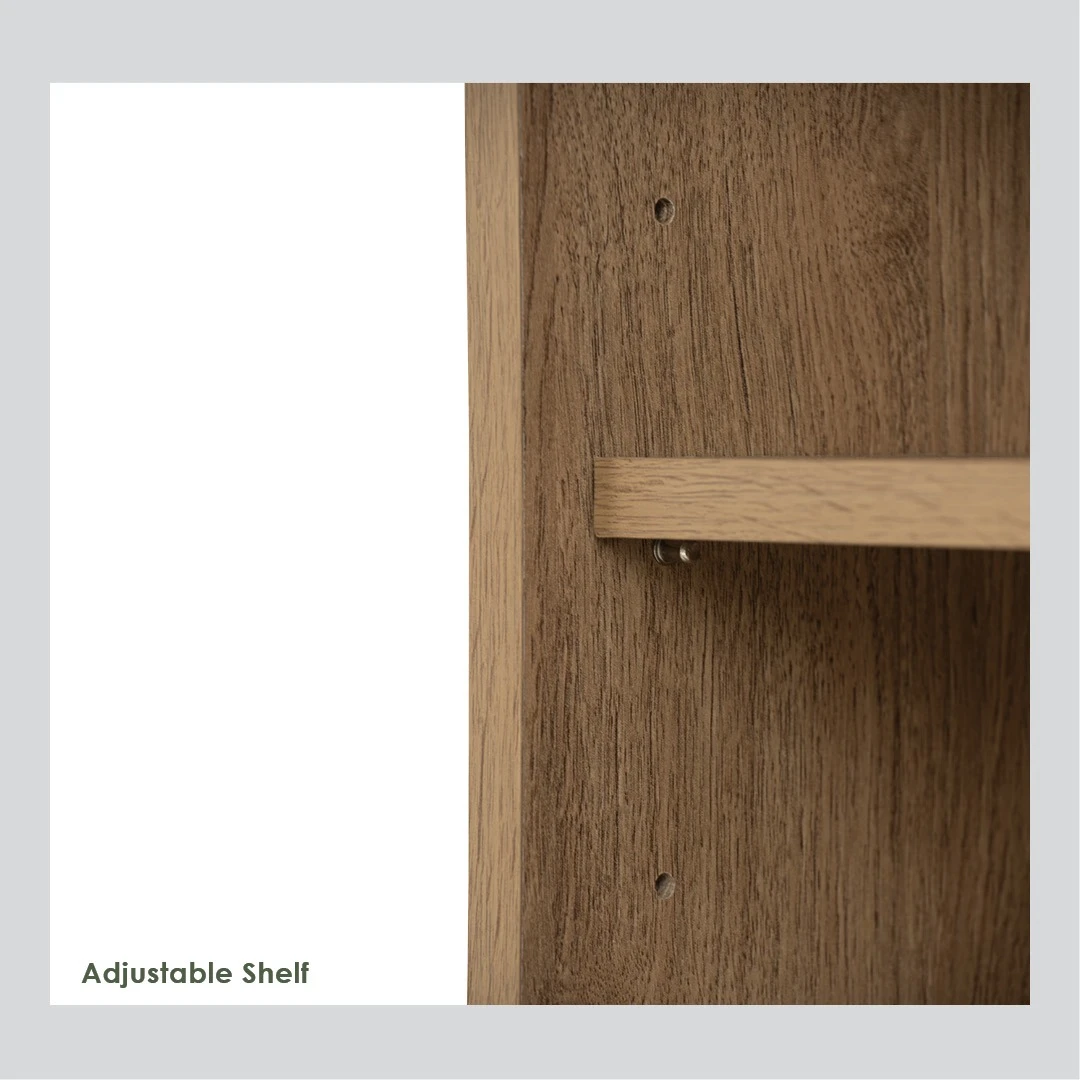 Adjustable Shelf