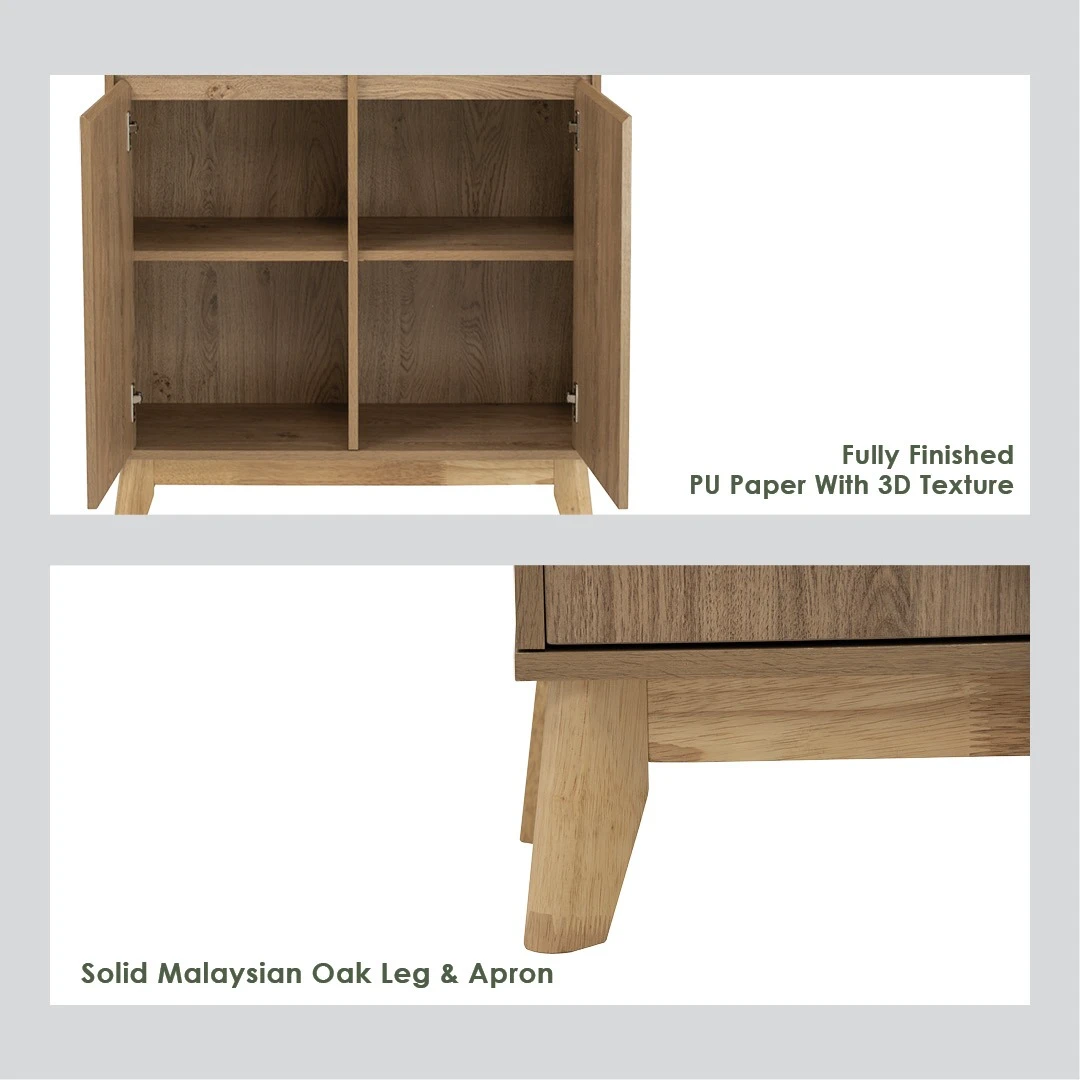 Fully Finished
PU Paper With 3D Texture

Solid Malaysian Oak Leg & Apron