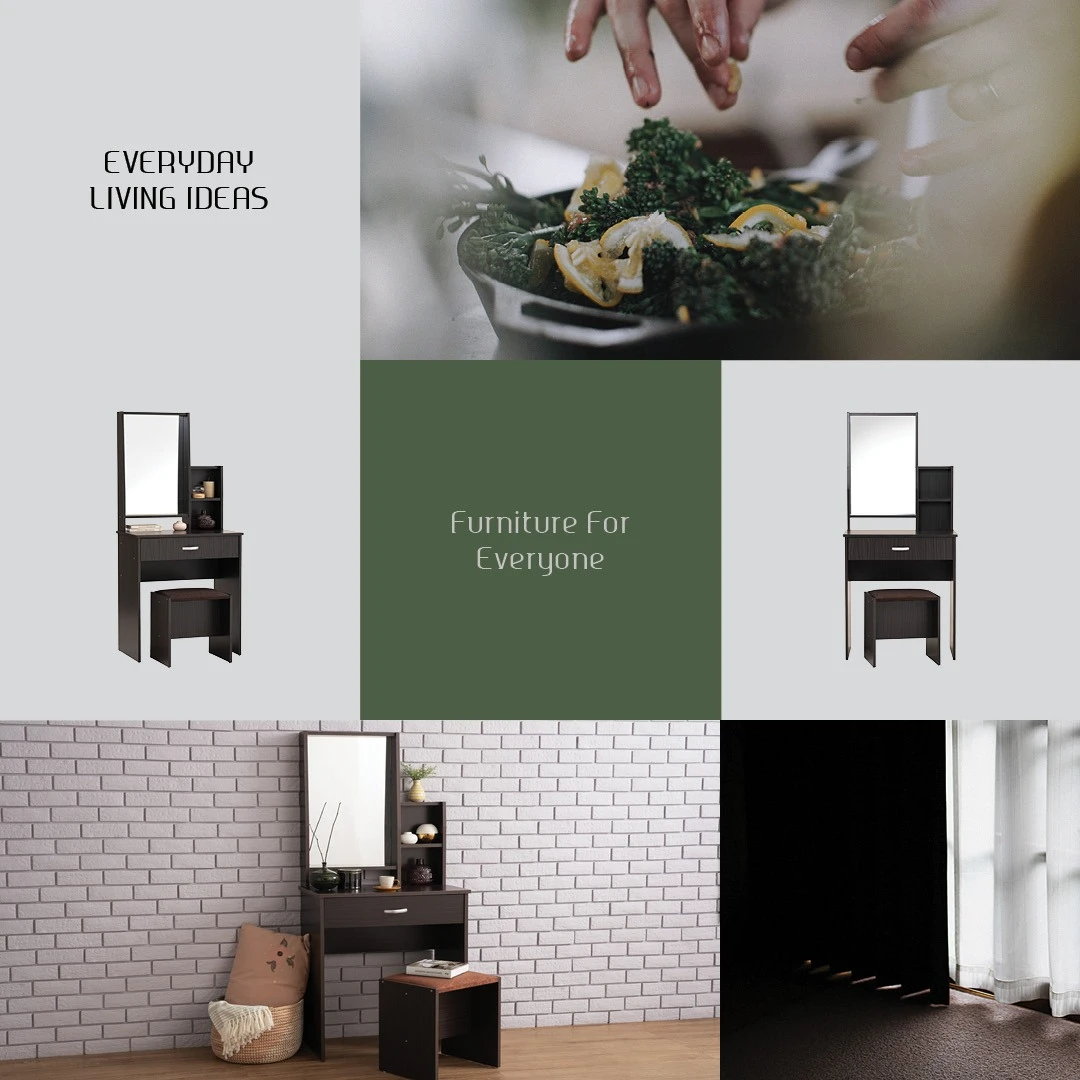 EVERYDAY LIVING IDEAS

Furniture For Everyone