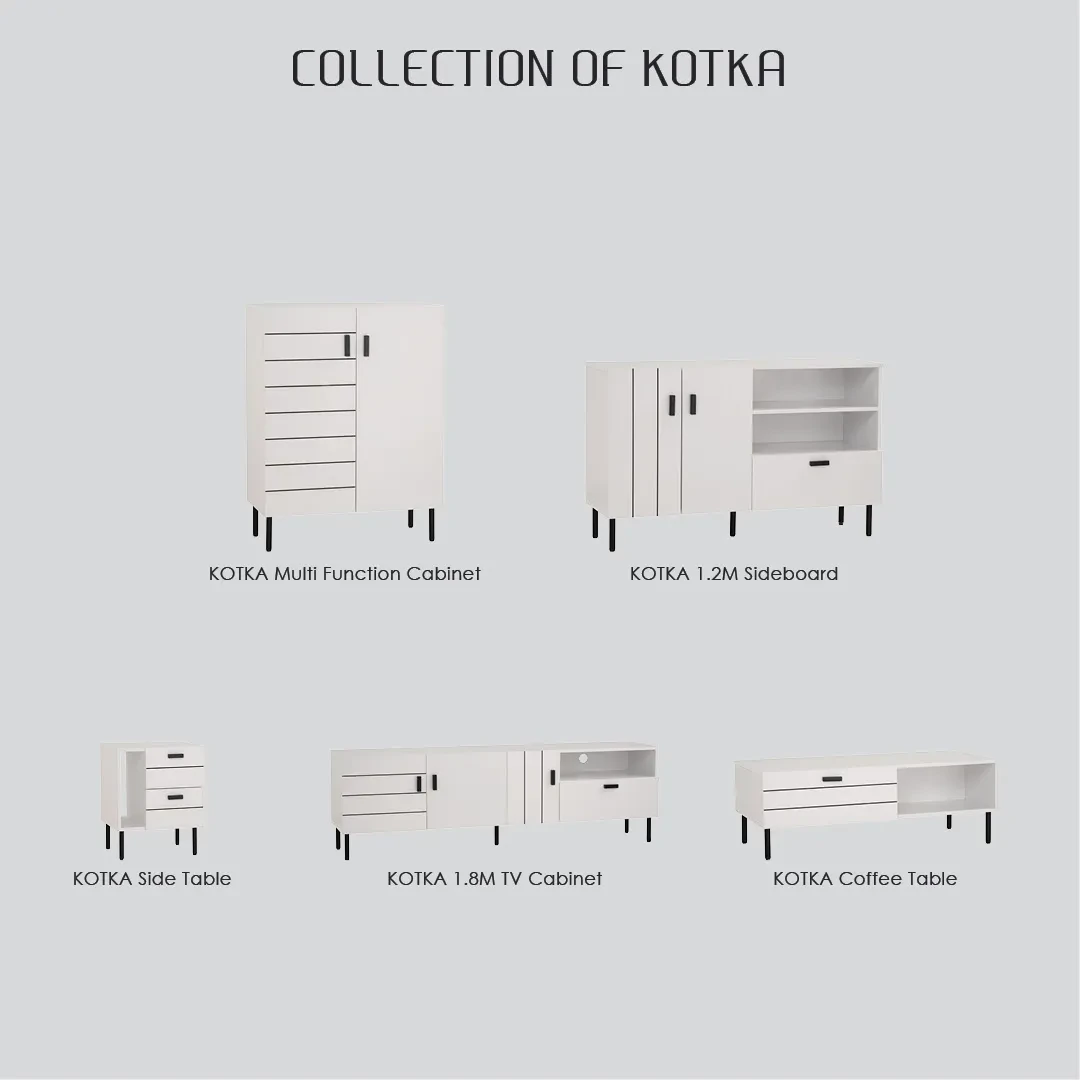 COLLECTION OF KOTKA

KOTKA Multi Function Cabinet

KOTKA 1.2M Sideboard

KOTKA Side Table

KOTKA 1.8M TV Cabinet

KOTKA Coffee Table