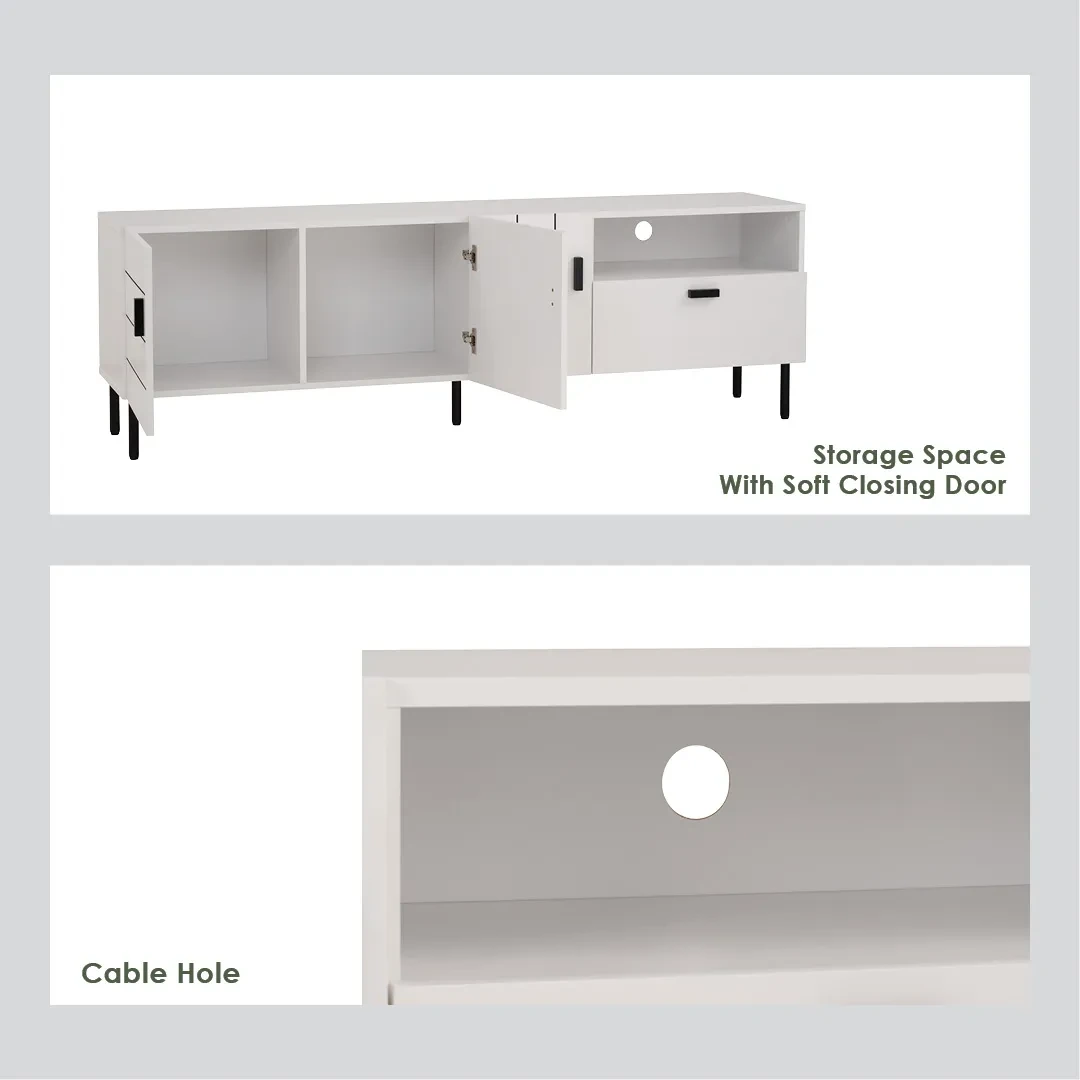 Storage Space
With Soft Closing Door

Cable Hole