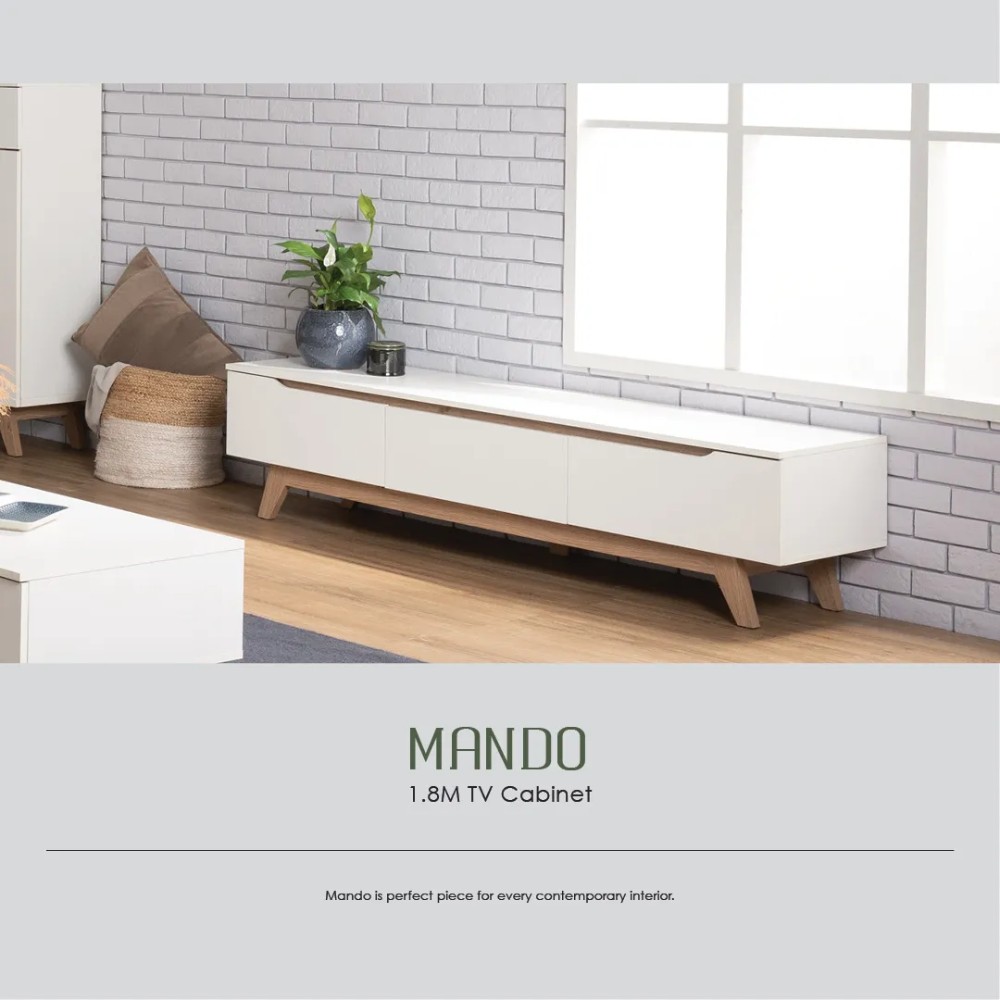 MANDO
1.8M TV Cabinet

Mando is perfect piece for every contemporary interior.