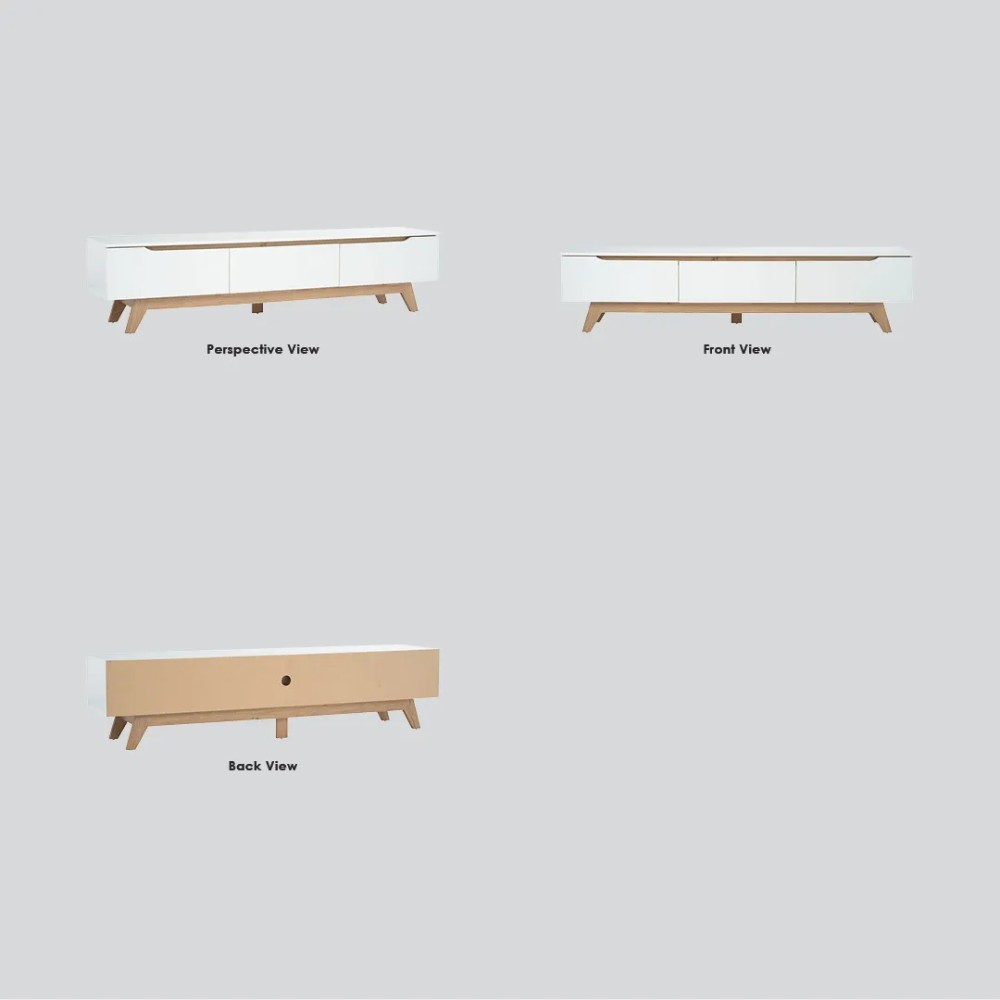 Perspective View

Front View

Back View