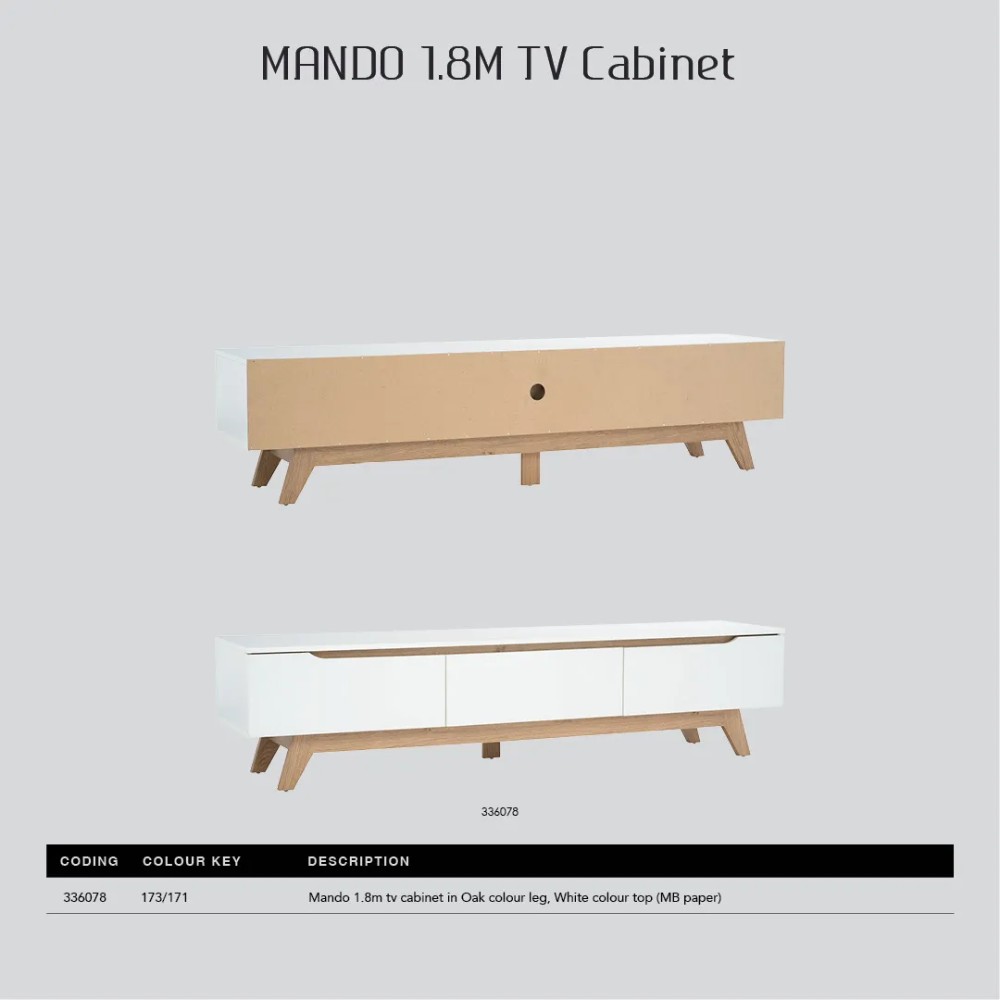 MANDO 1.8M TV Cabinet

336078

| CODING | COLOUR KEY | DESCRIPTION |
|---|---|---|
| 336078 | 173/171 | Mando 1.8m tv cabinet in Oak colour leg, White colour top (MB paper) |