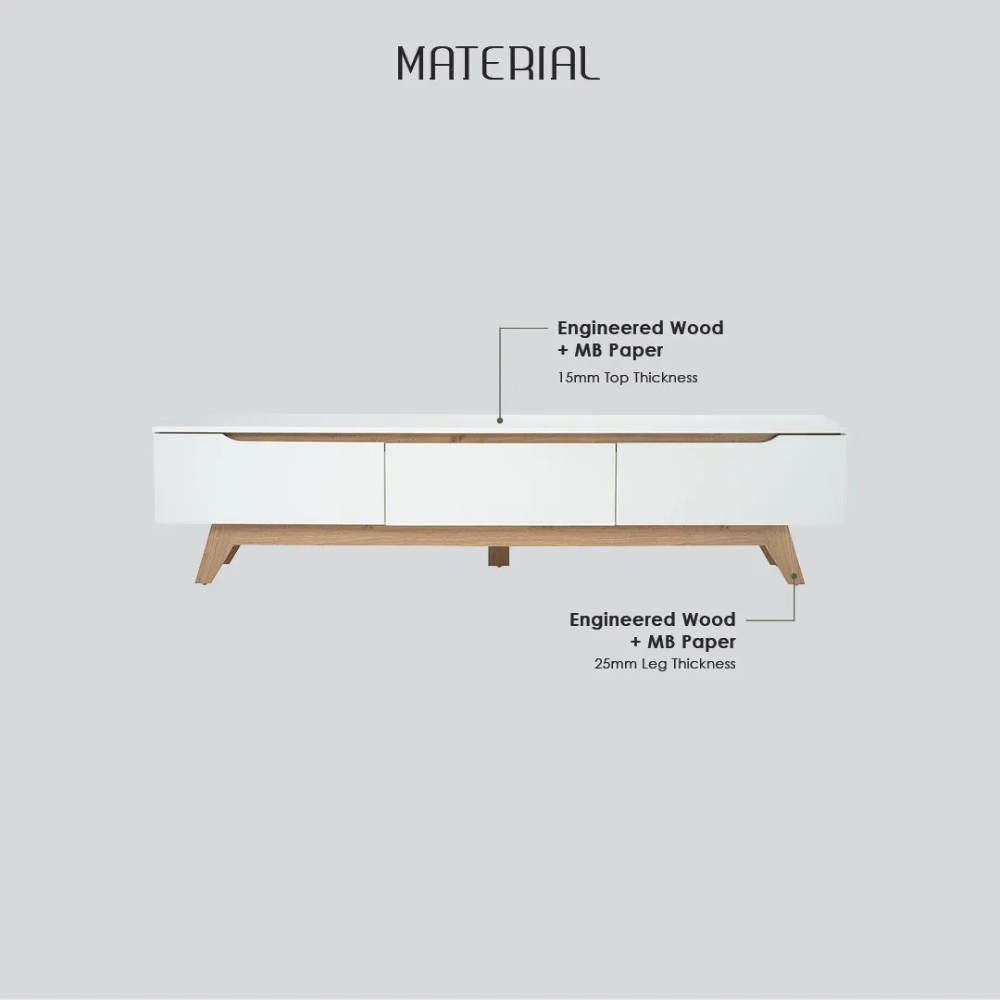 MATERIAL

Engineered Wood + MB Paper
15mm Top Thickness

Engineered Wood + MB Paper
25mm Leg Thickness