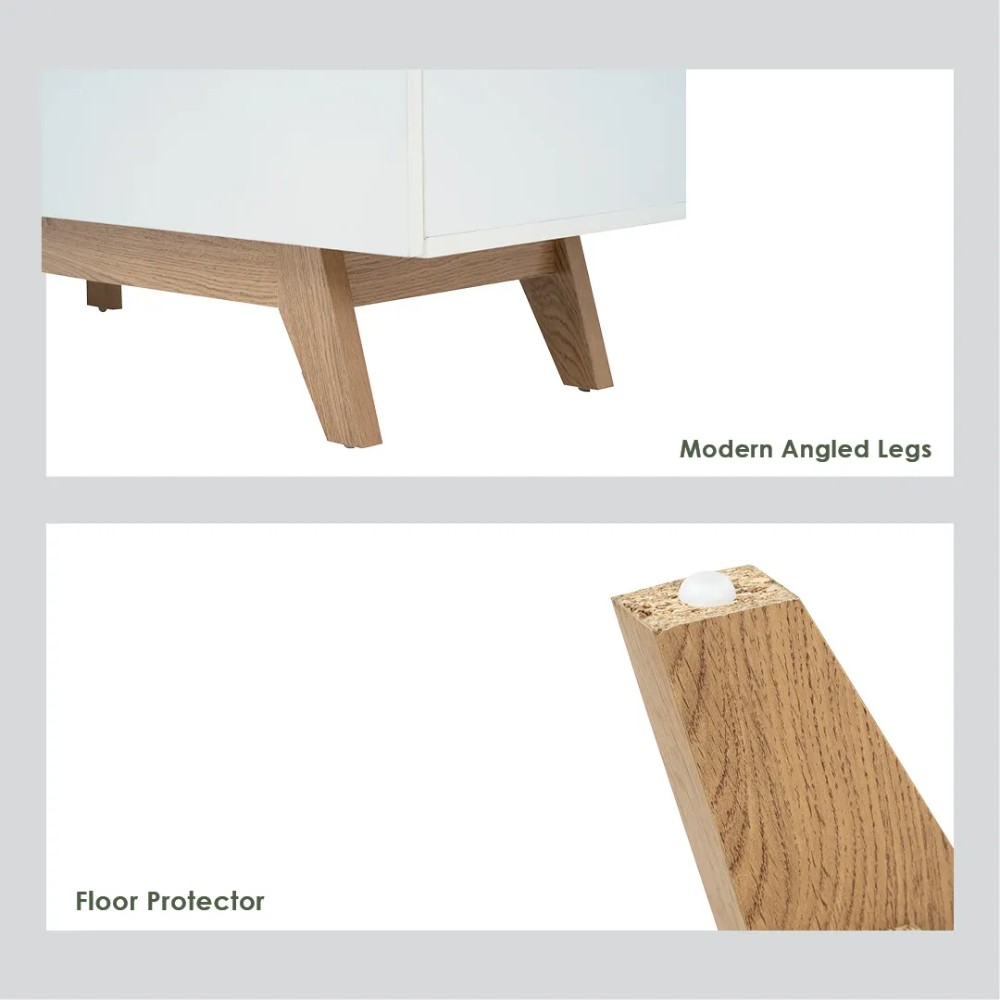 Modern Angled Legs

Floor Protector