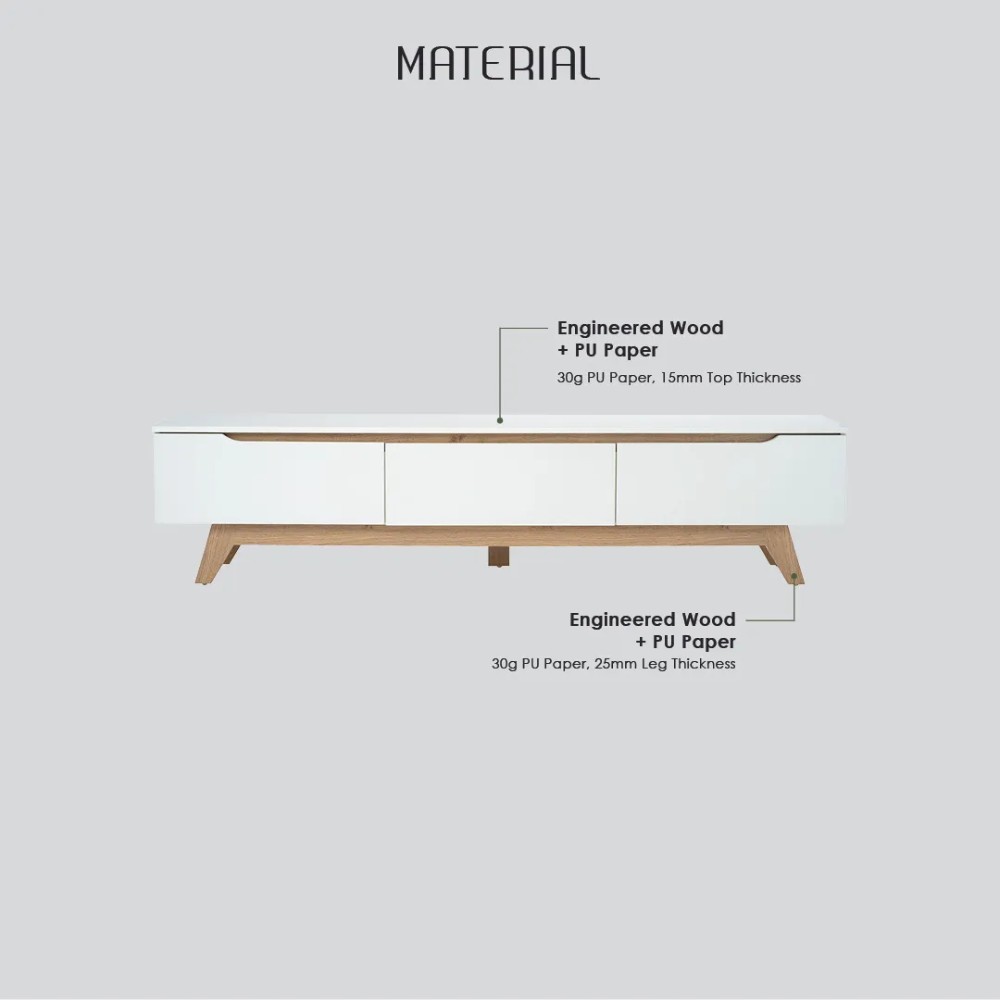 MATERIAL

Engineered Wood
+ PU Paper
30g PU Paper, 15mm Top Thickness

Engineered Wood
+ PU Paper
30g PU Paper, 25mm Leg Thickness