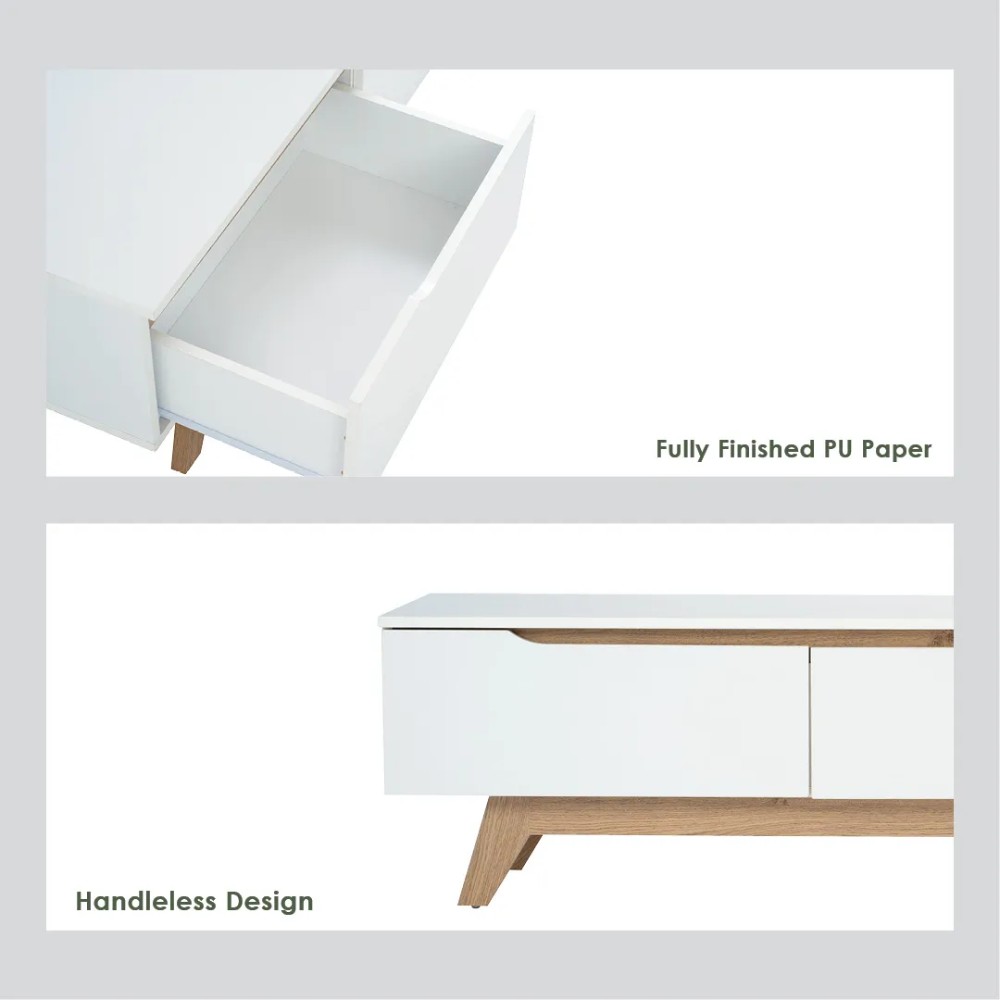 Fully Finished PU Paper

Handleless Design