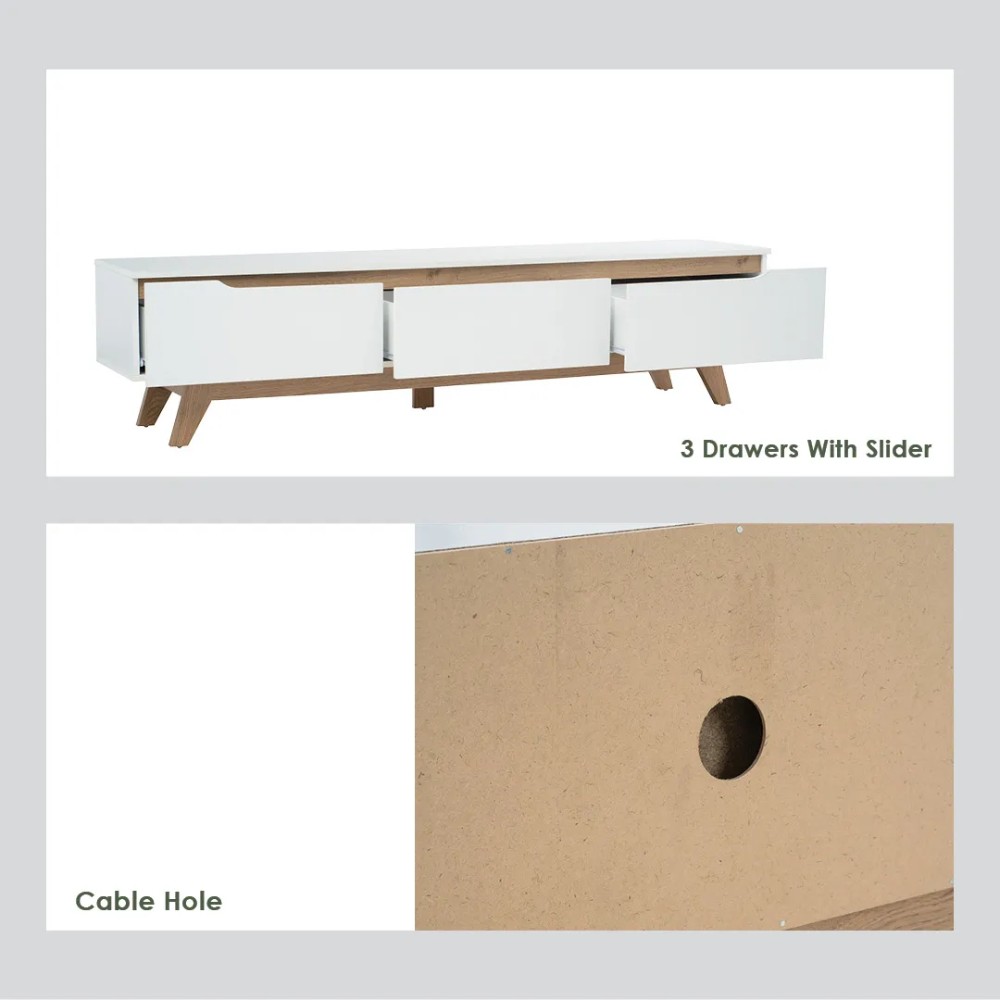 3 Drawers With Slider

Cable Hole