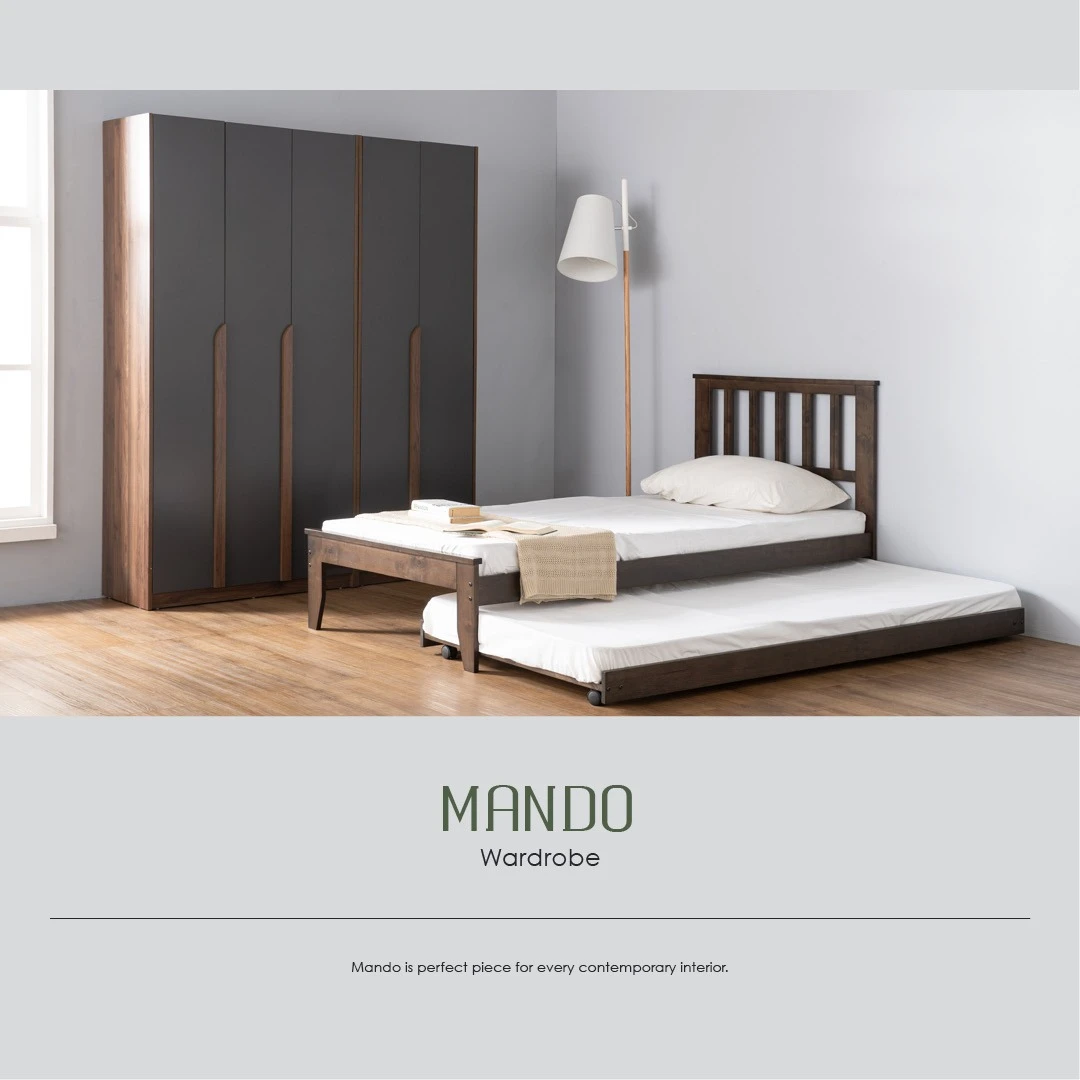 MANDO
Wardrobe

Mando is perfect piece for every contemporary interior.