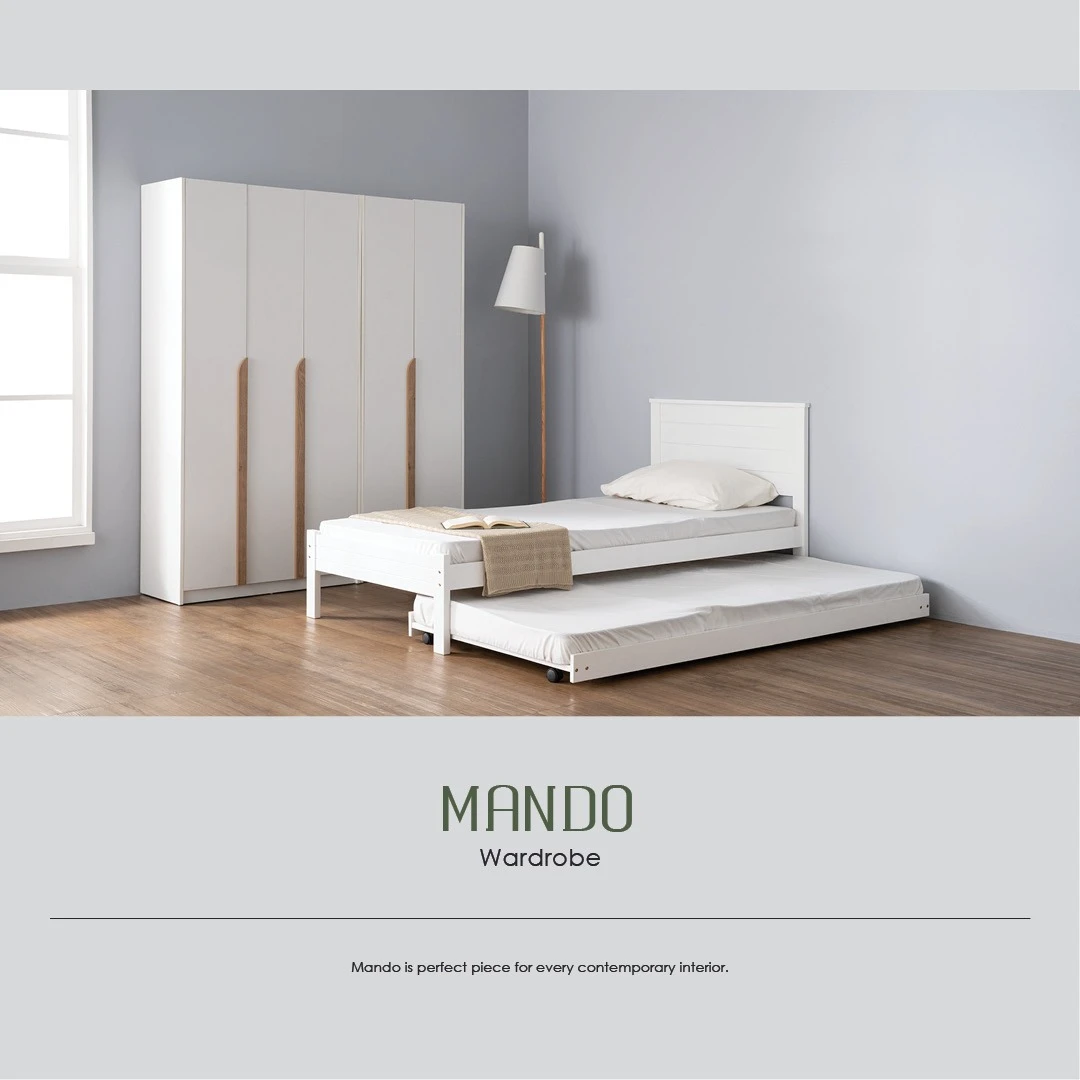 MANDO
Wardrobe

Mando is perfect piece for every contemporary interior.