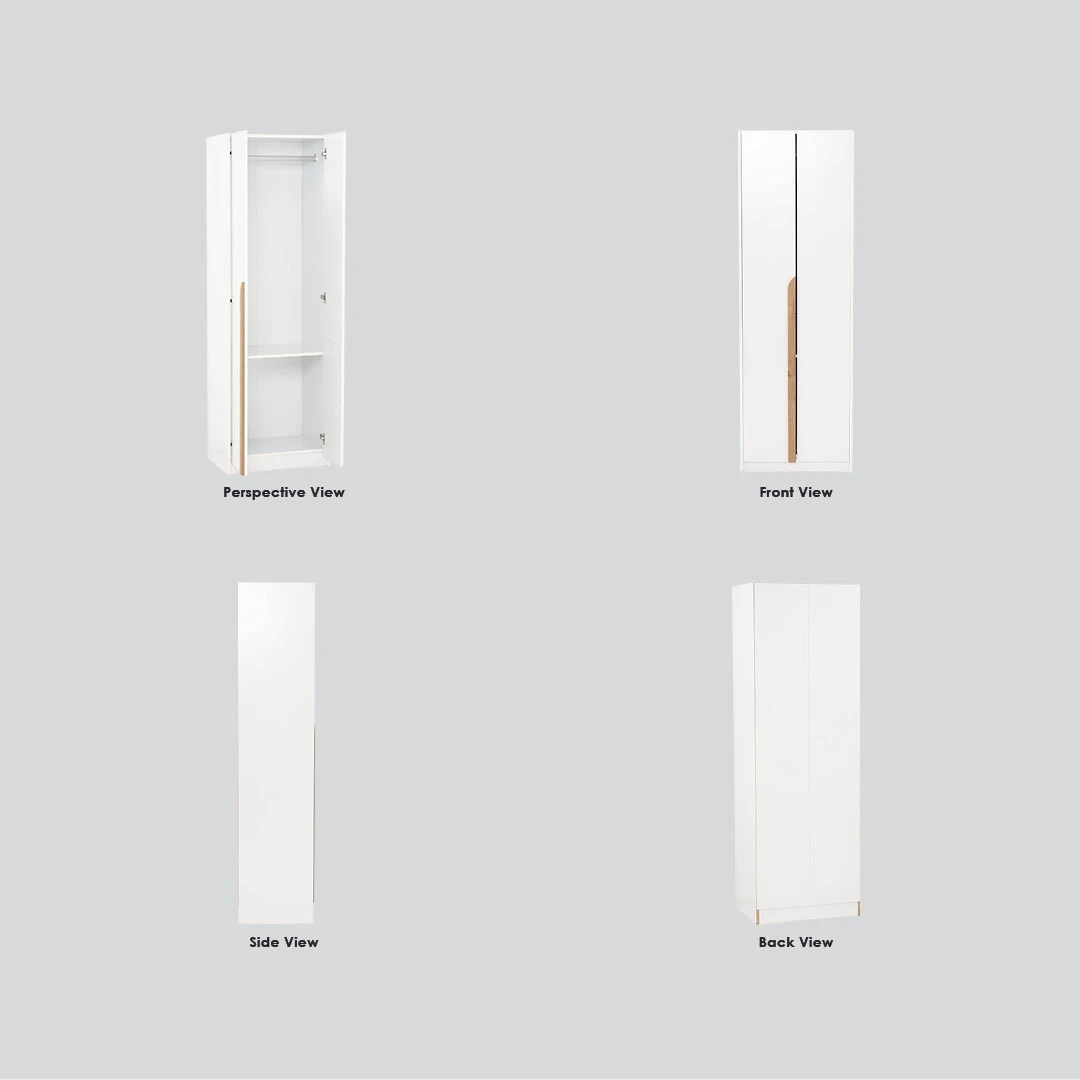 Perspective View

Front View

Side View

Back View