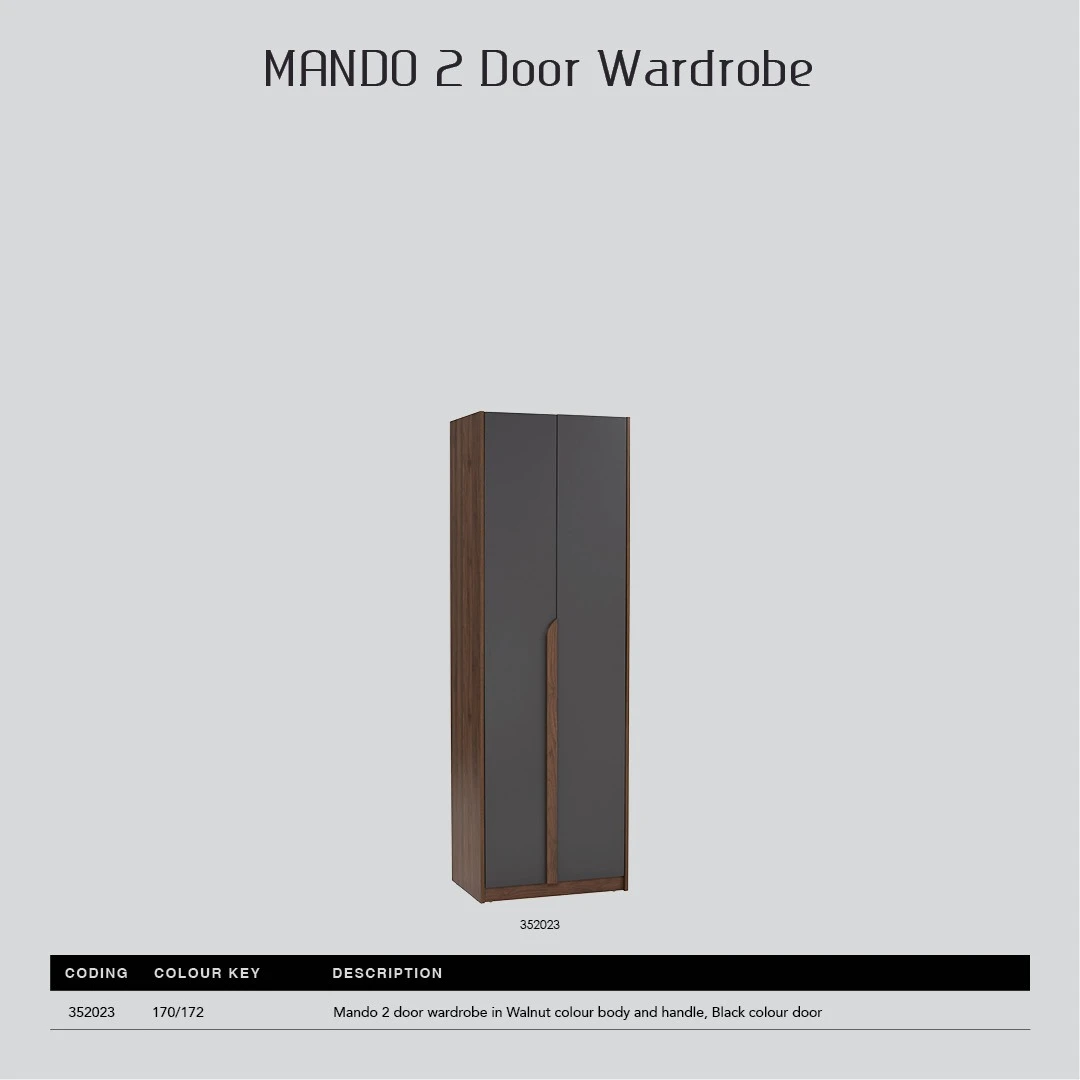 MANDO 2 Door Wardrobe

352023

| CODING | COLOUR KEY | DESCRIPTION |
|---|---|---|
| 352023 | 170/172 | Mando 2 door wardrobe in Walnut colour body and handle, Black colour door |