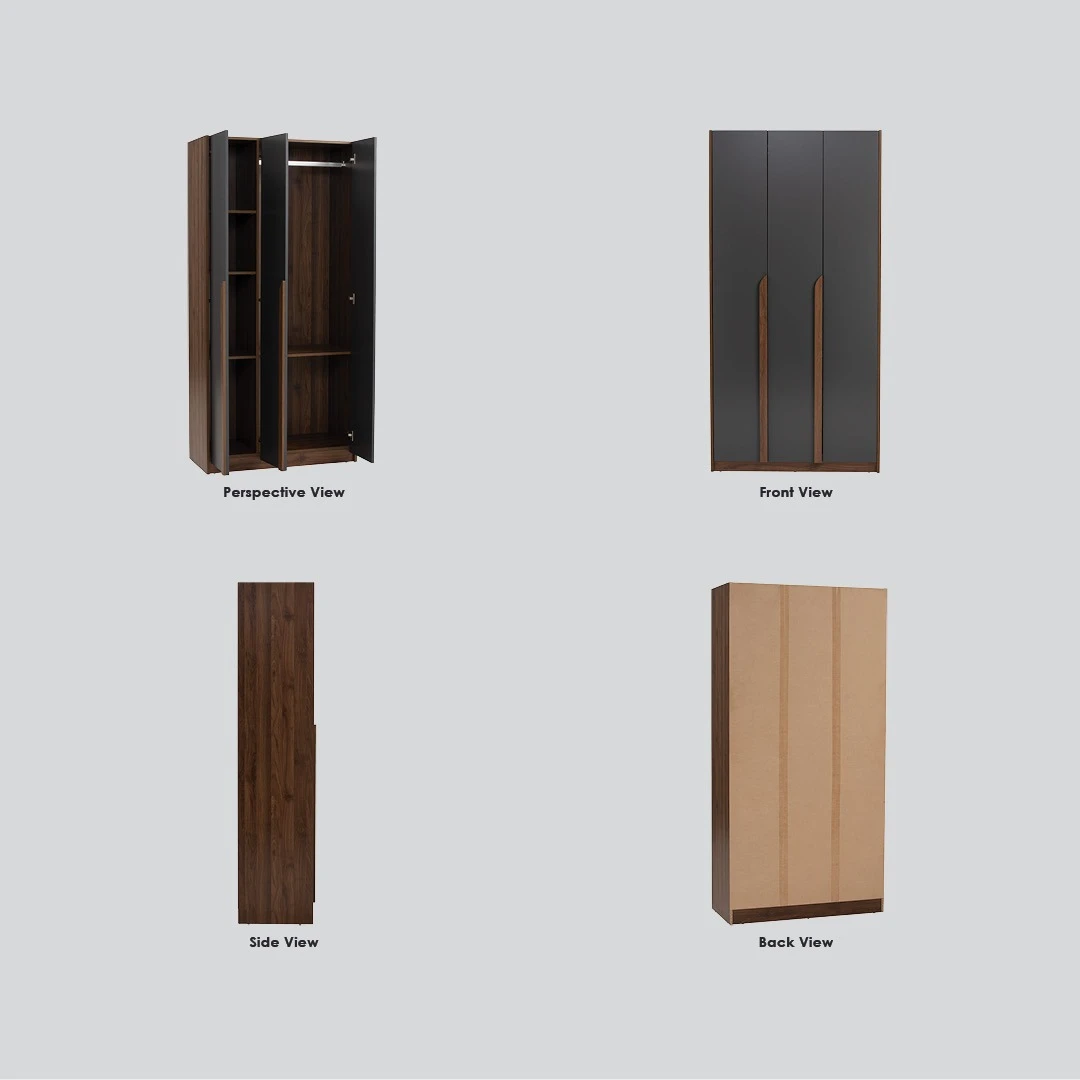 Perspective View

Front View

Side View

Back View