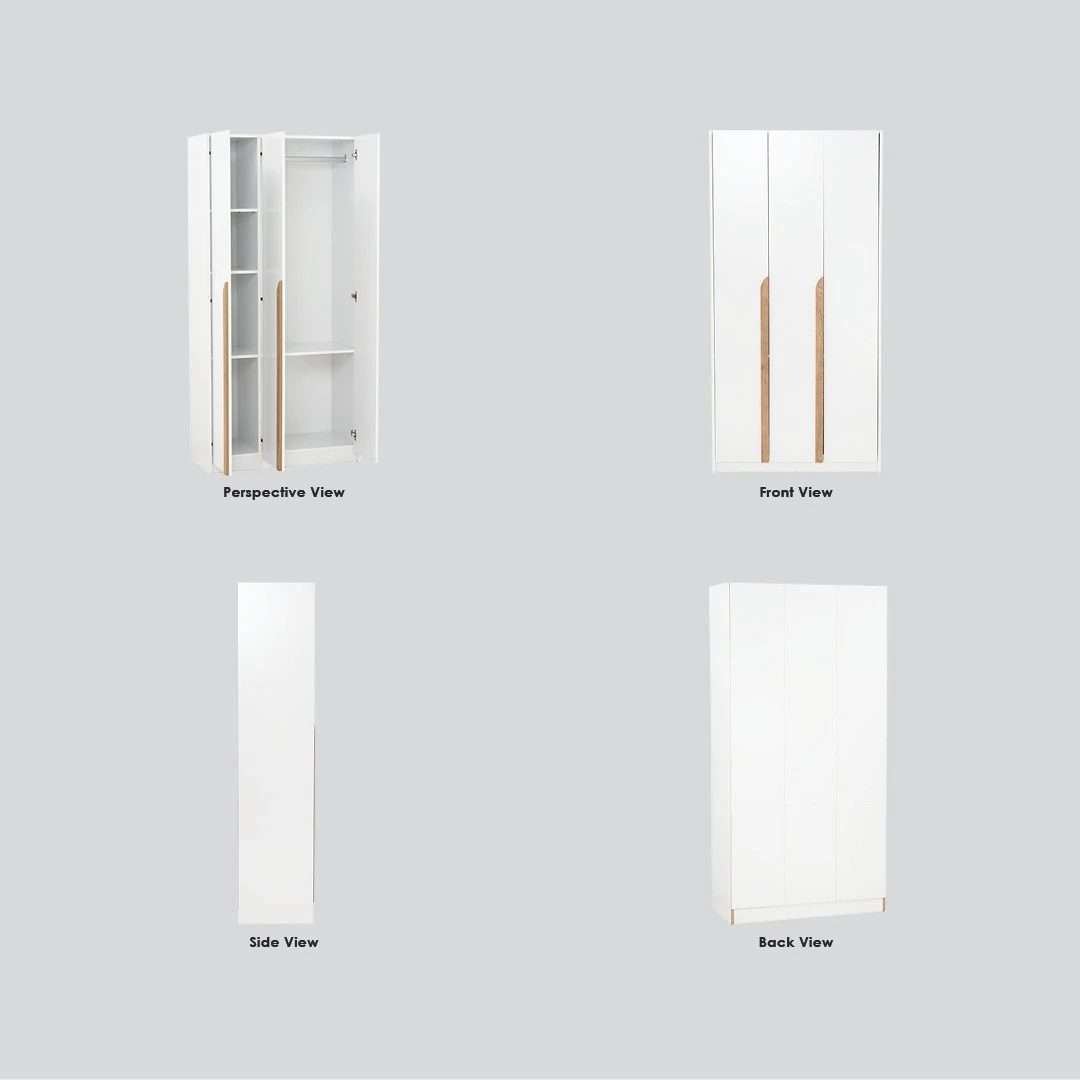 Perspective View

Front View

Side View

Back View