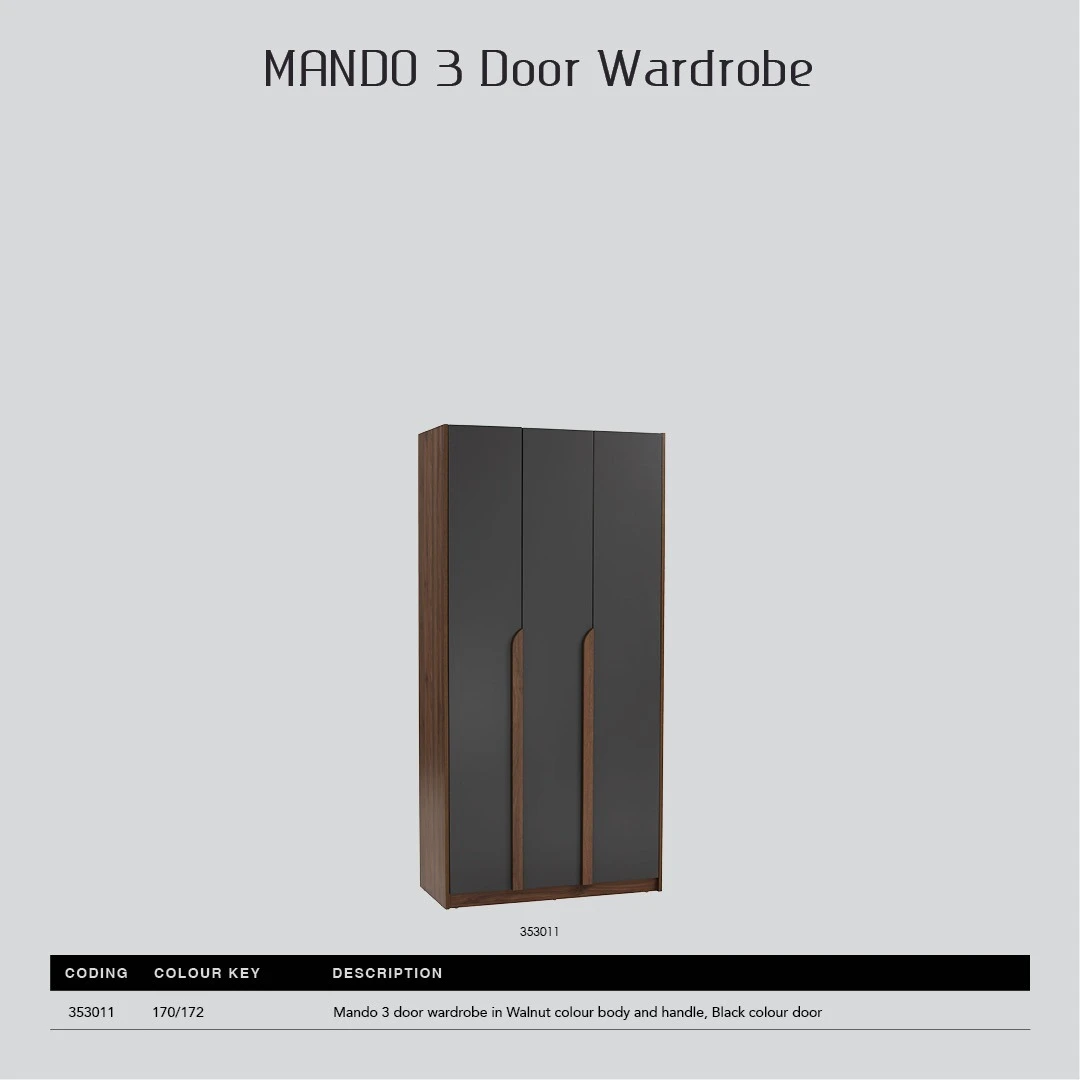 MANDO 3 Door Wardrobe

353011

| CODING | COLOUR KEY | DESCRIPTION |
|---|---|---|
| 353011 | 170/172 | Mando 3 door wardrobe in Walnut colour body and handle, Black colour door |