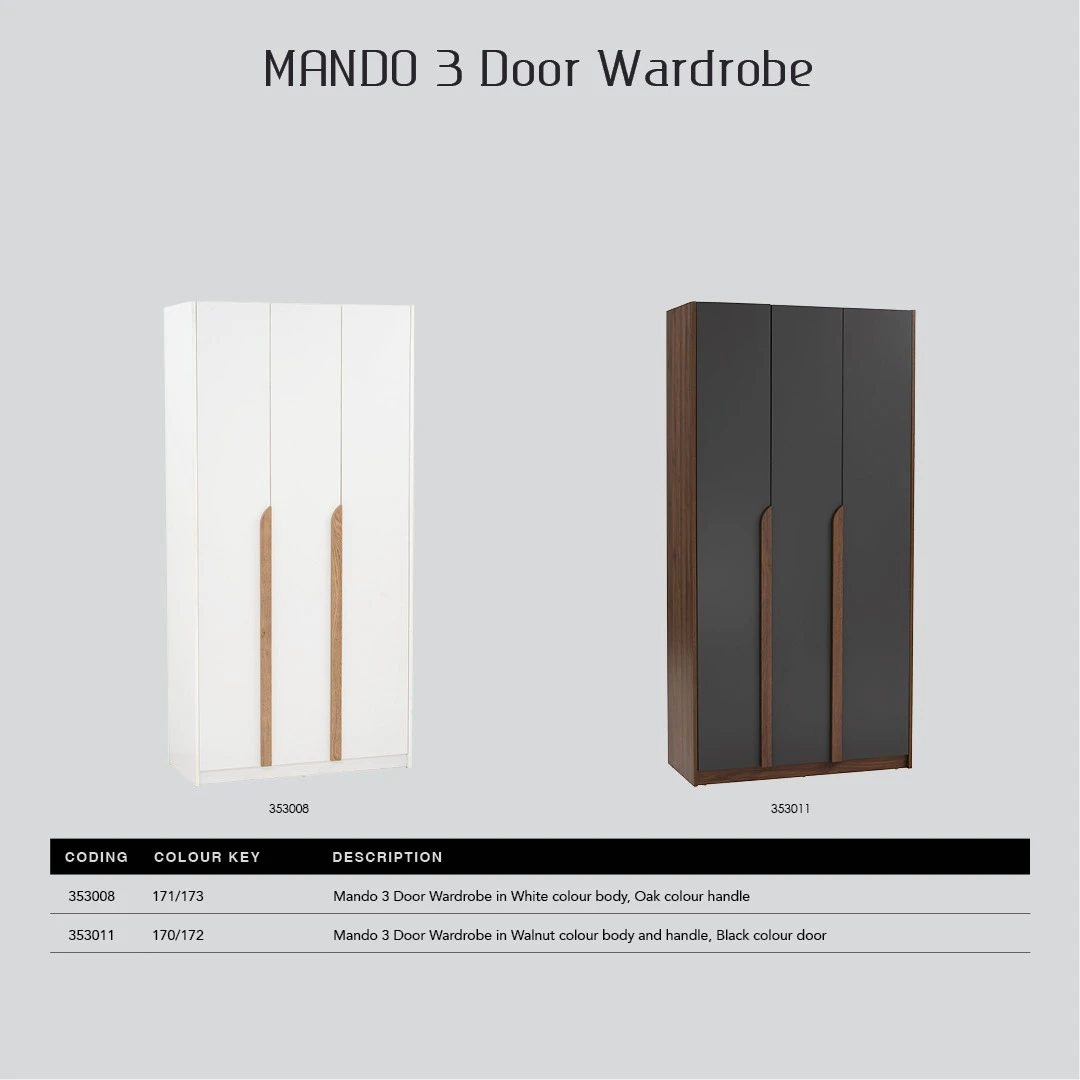 MANDO 3 Door Wardrobe

353008

353011

| CODING | COLOUR KEY | DESCRIPTION |
|---|---|---|
| 353008 | 171/173 | Mando 3 Door Wardrobe in White colour body, Oak colour handle |
| 353011 | 170/172 | Mando 3 Door Wardrobe in Walnut colour body and handle, Black colour door |