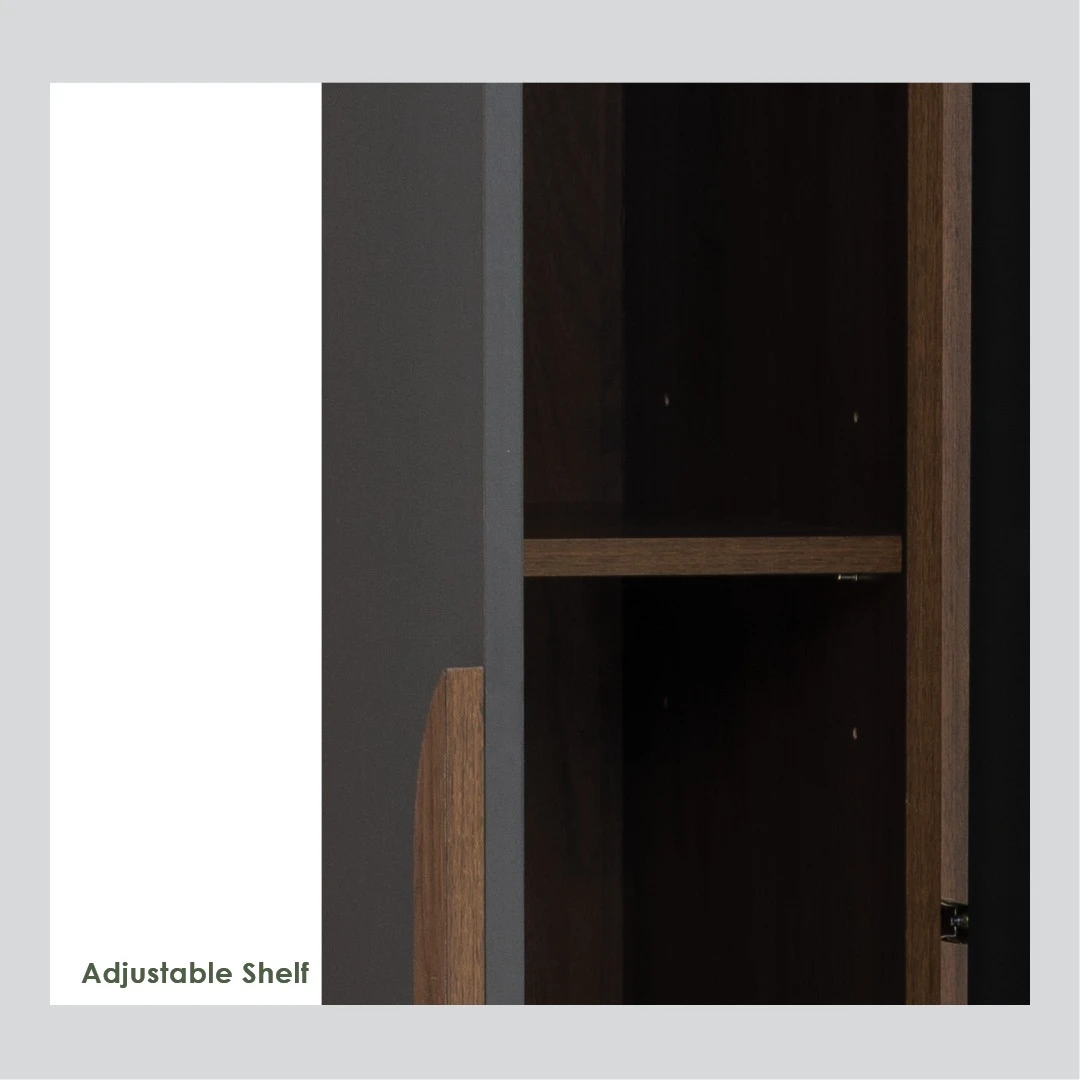 Adjustable Shelf