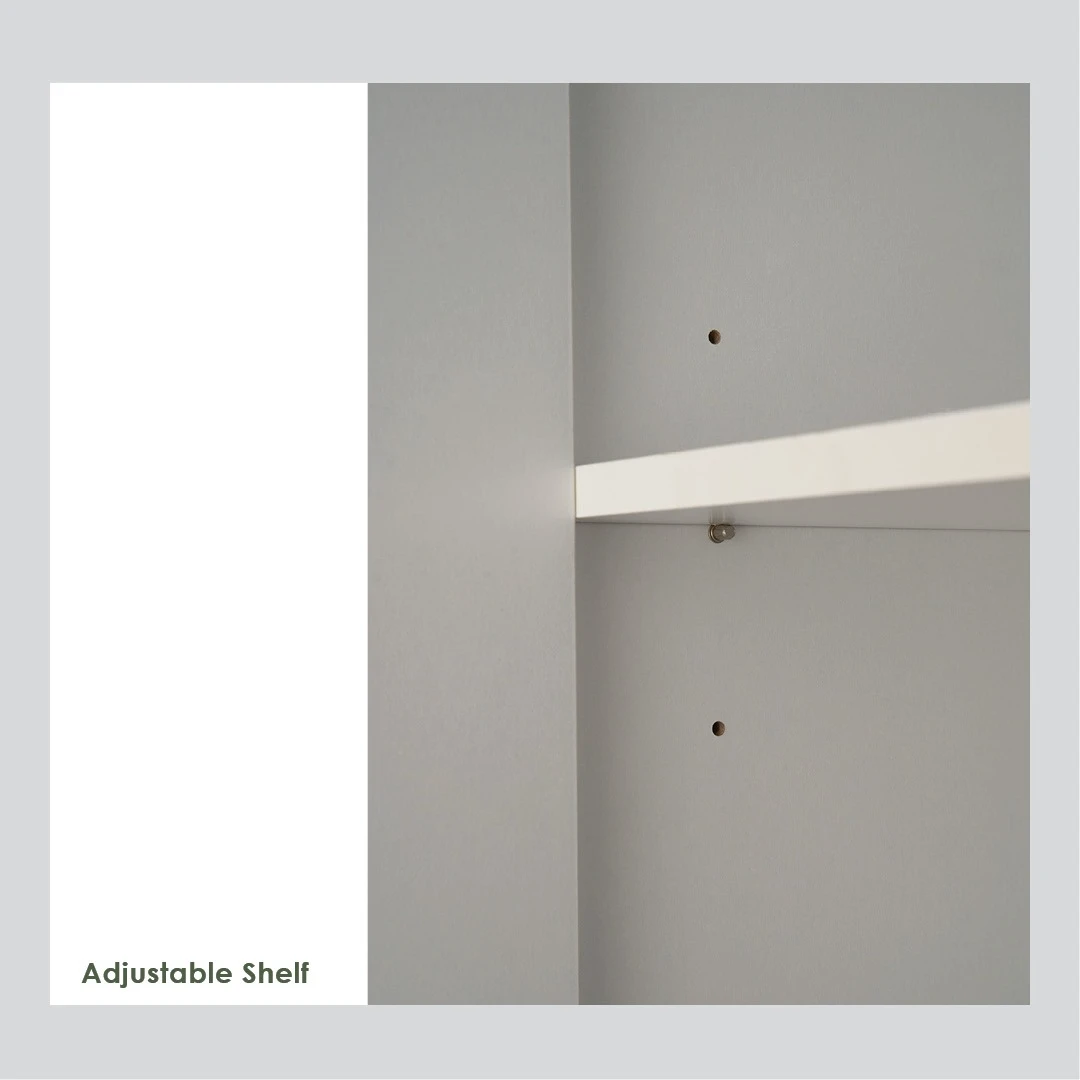 Adjustable Shelf