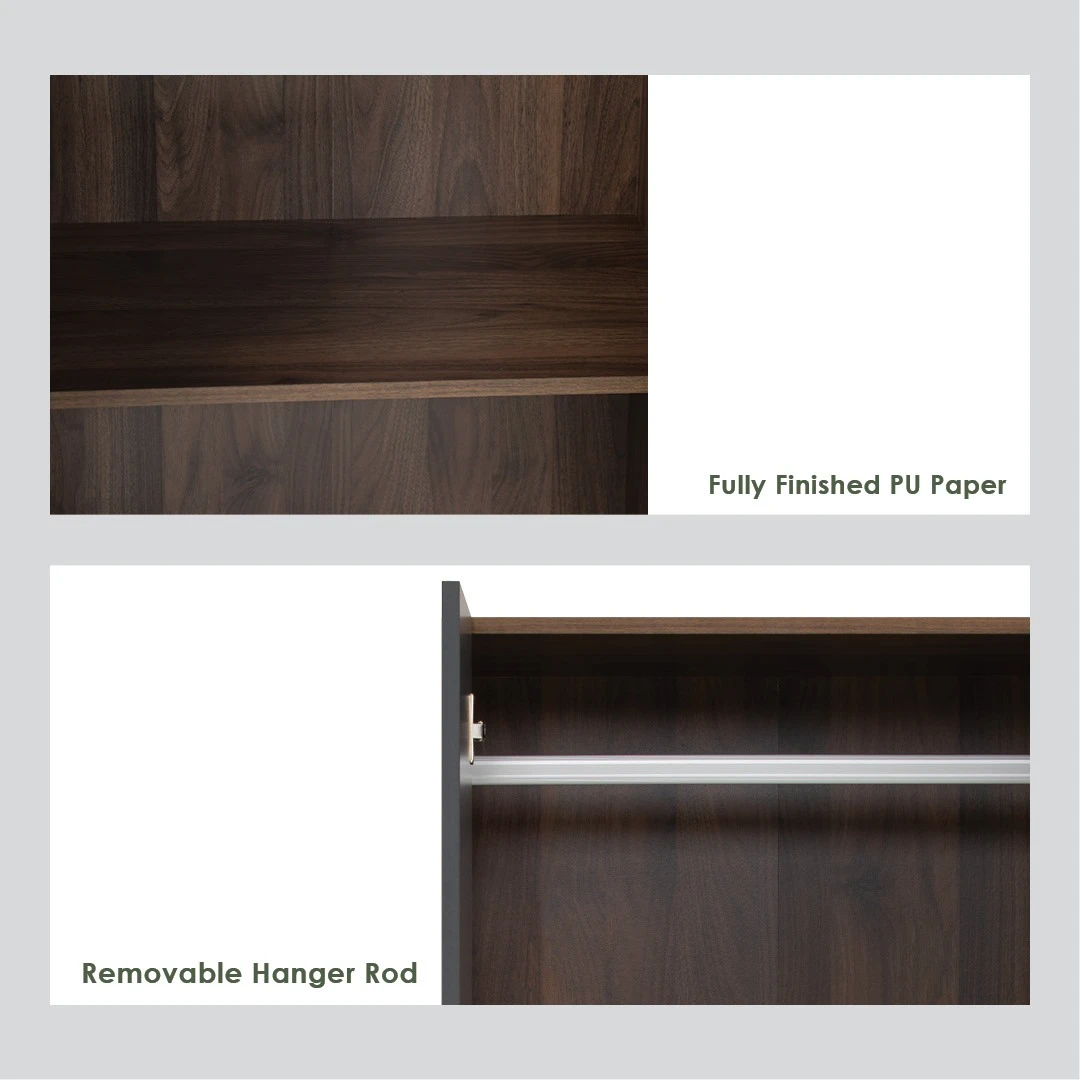 Fully Finished PU Paper

Removable Hanger Rod