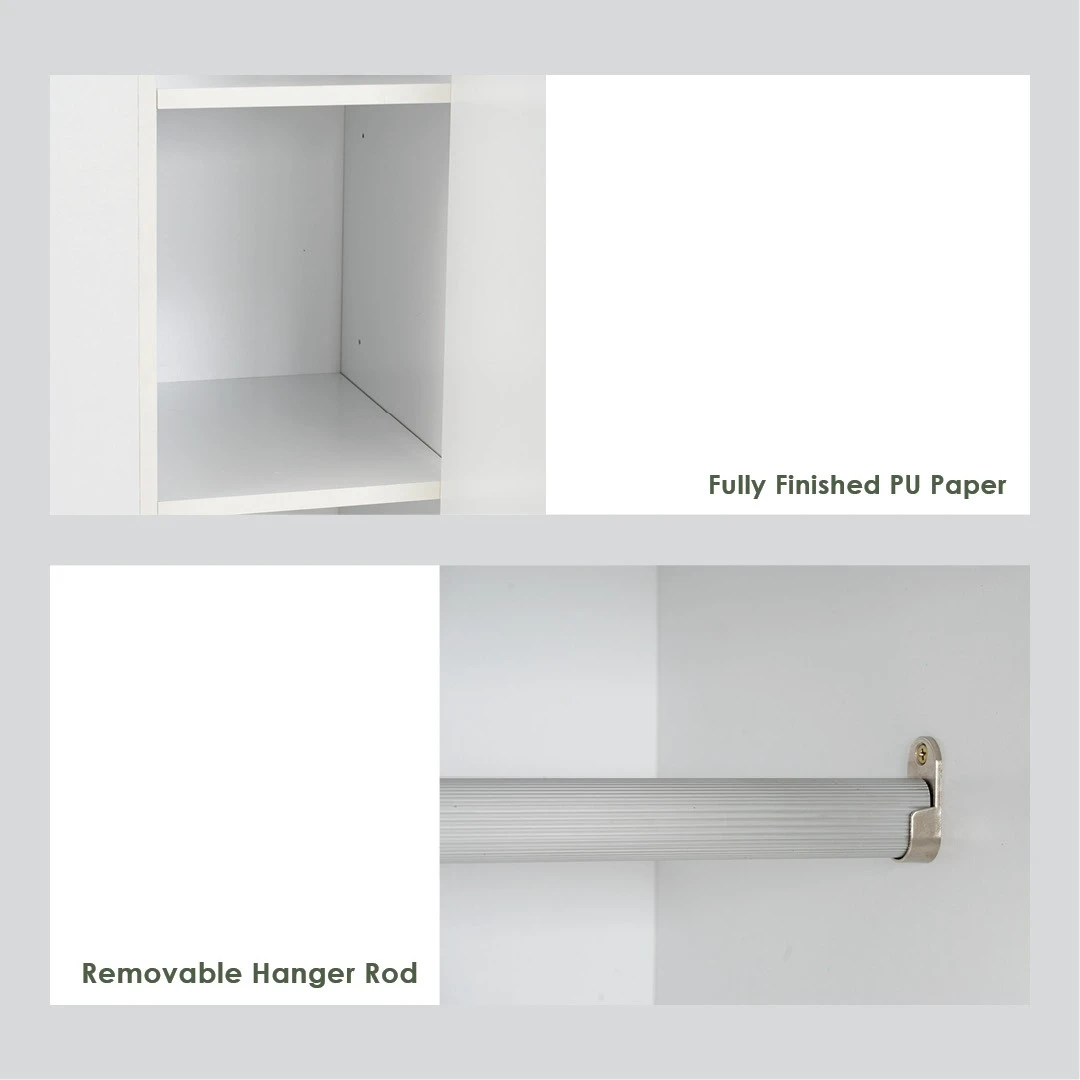 Fully Finished PU Paper

Removable Hanger Rod