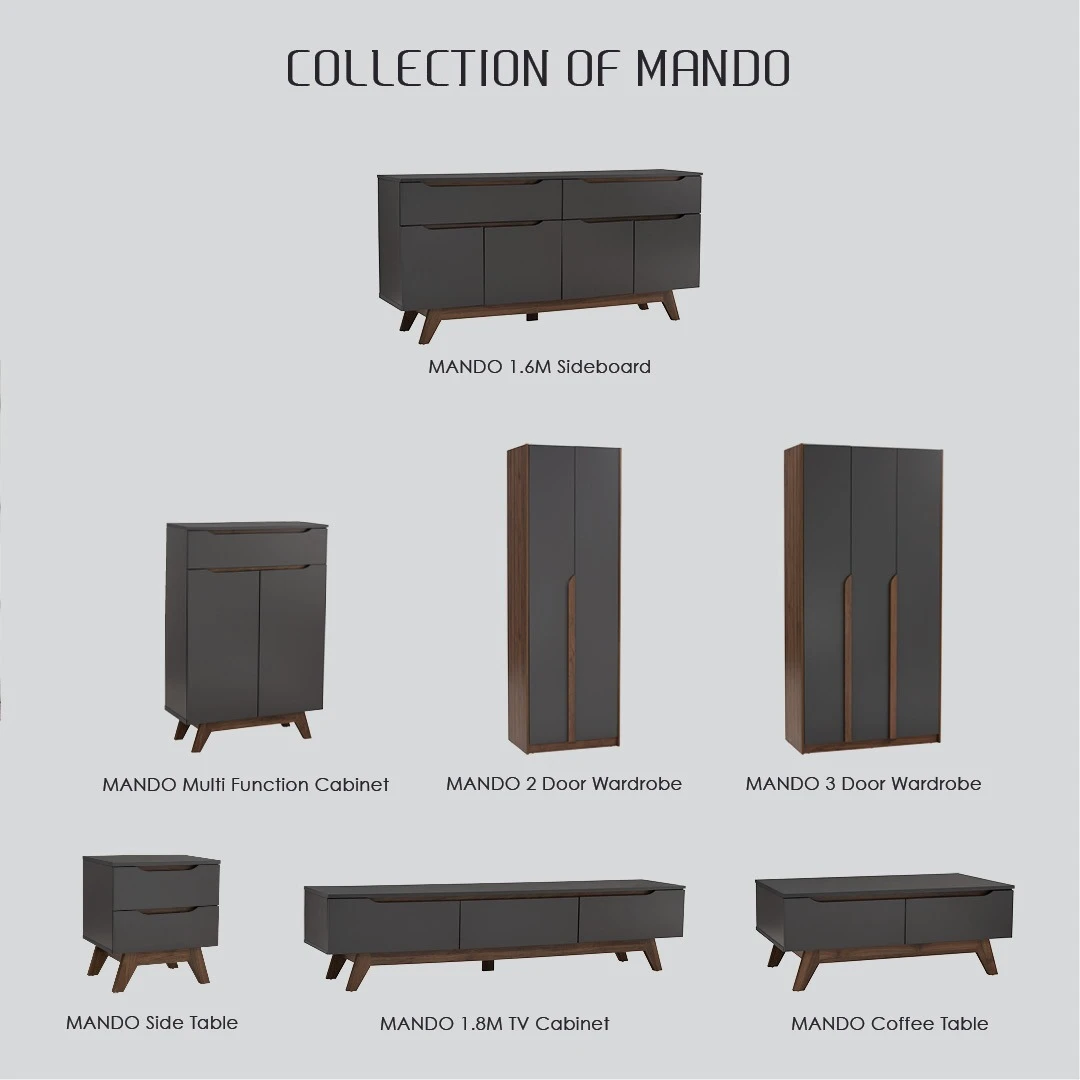 COLLECTION OF MANDO

MANDO 1.6M Sideboard

MANDO Multi Function Cabinet

MANDO 2 Door Wardrobe

MANDO 3 Door Wardrobe

MANDO Side Table

MANDO 1.8M TV Cabinet

MANDO Coffee Table