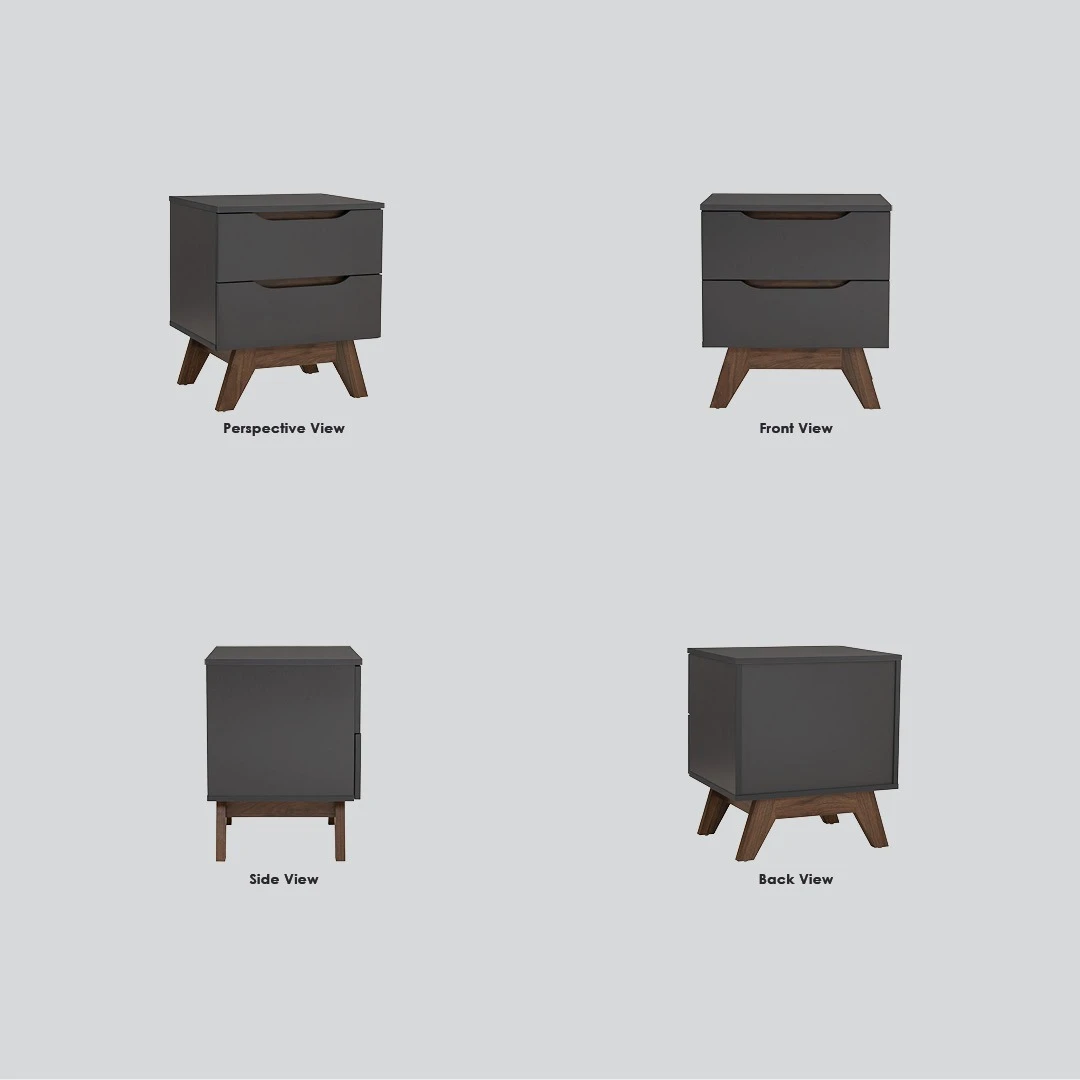 Perspective View

Front View

Side View

Back View