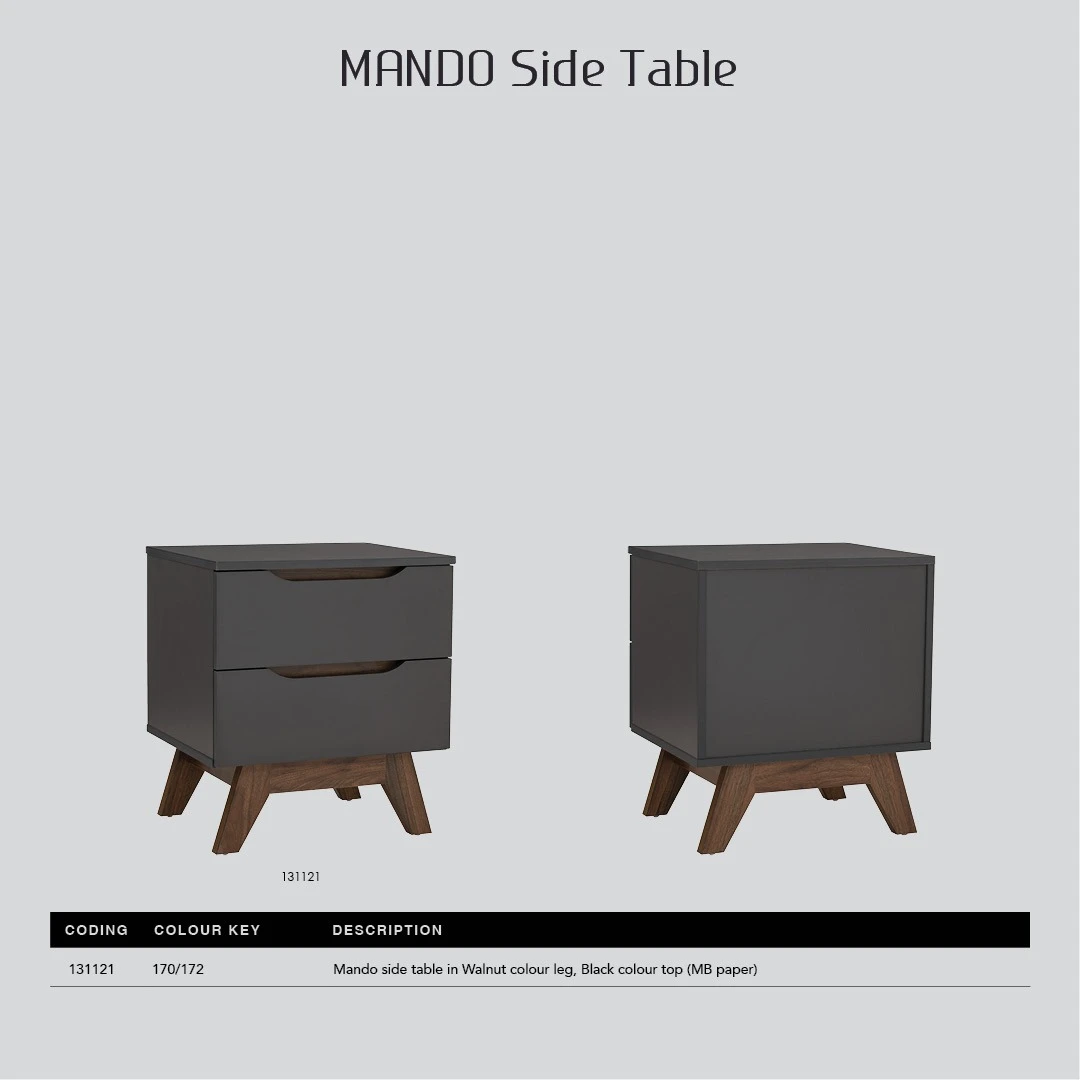 MANDO Side Table

131121

| CODING | COLOUR KEY | DESCRIPTION |
|---|---|---|
| 131121 | 170/172 | Mando side table in Walnut colour leg, Black colour top (MB paper) |