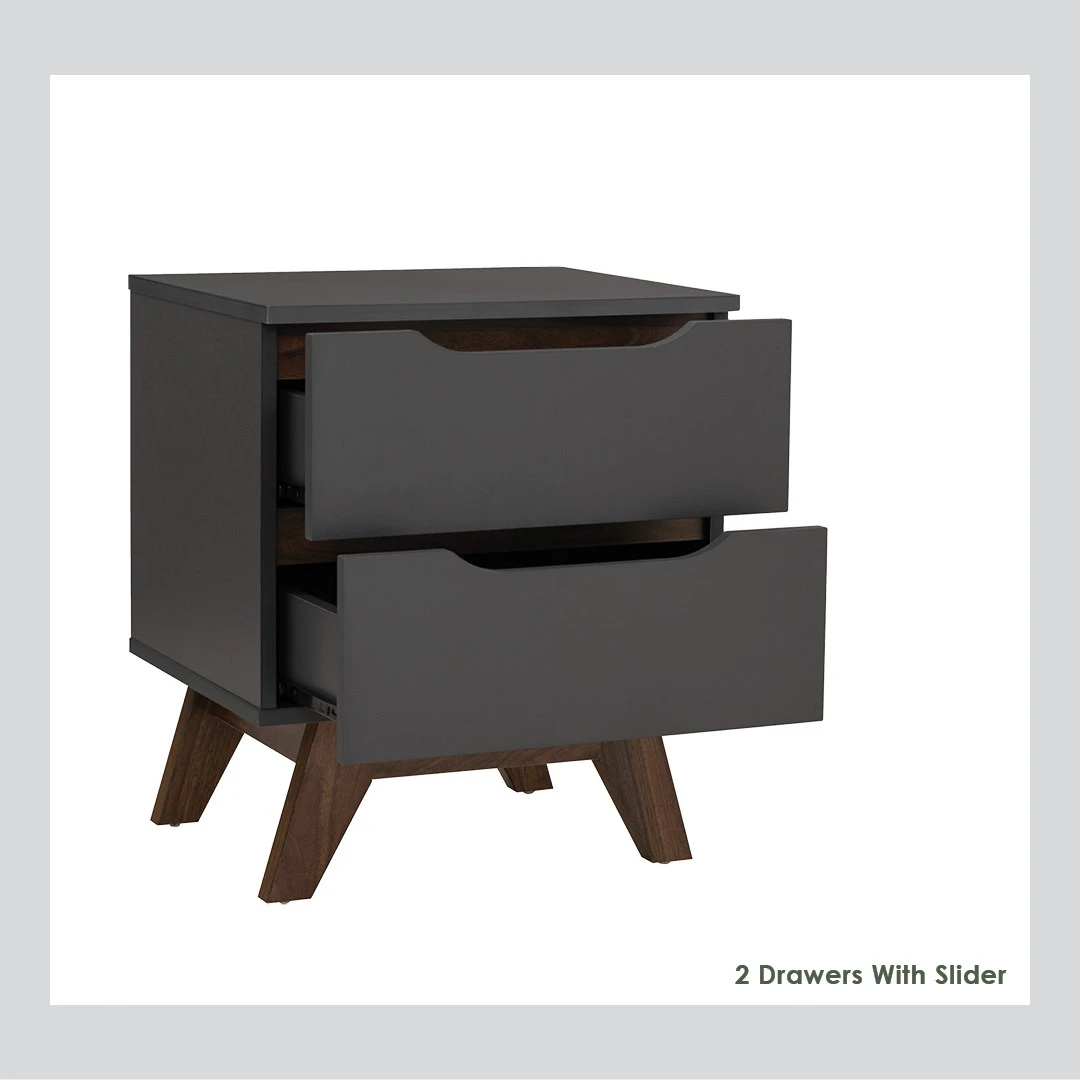 2 Drawers With Slider