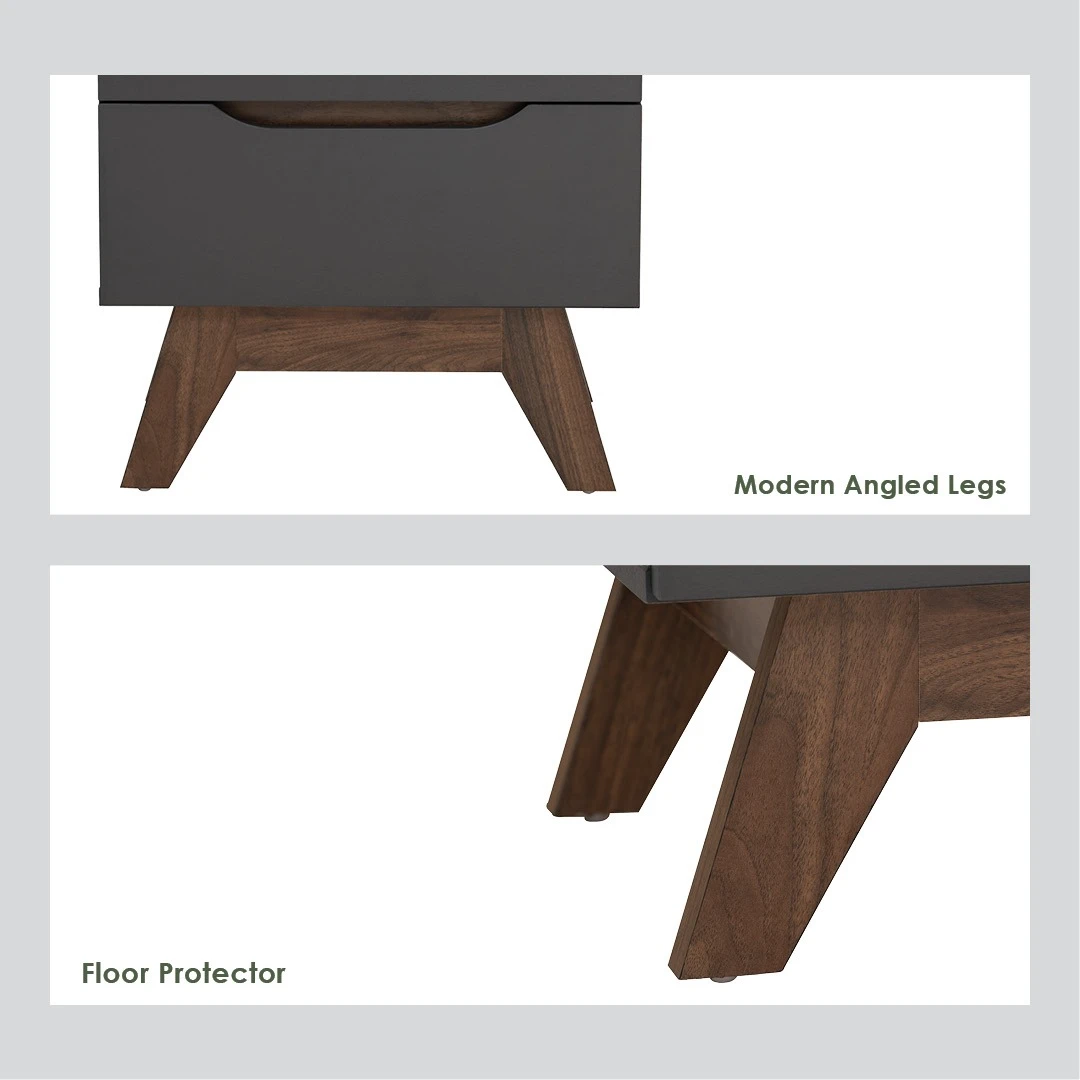 Modern Angled Legs

Floor Protector